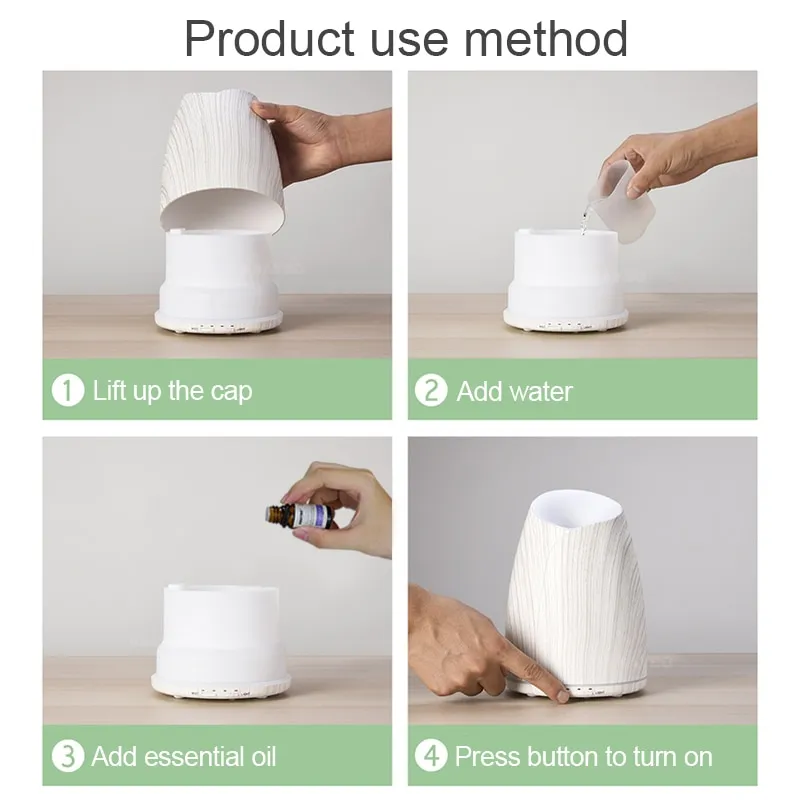 Product use method

1 Lift up the cap

2 Add water

3 Add essential oil

4 Press button to turn on