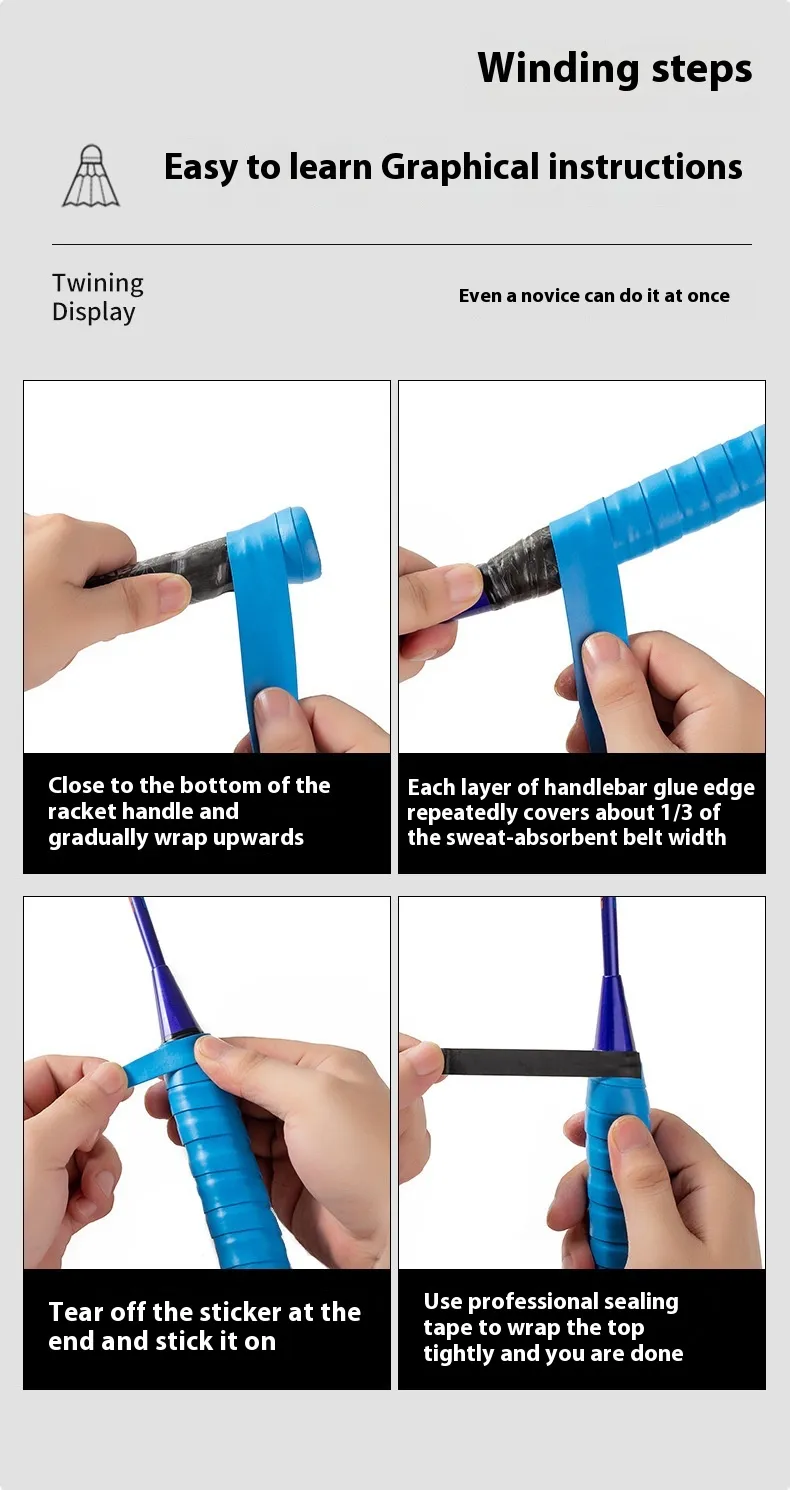 Winding steps

Easy to learn Graphical instructions

Twining Display

Even a novice can do it at once

Close to the bottom of the racket handle and gradually wrap upwards

Each layer of handlebar glue edge repeatedly covers about 1/3 of the sweat-absorbent belt width

Tear off the sticker at the end and stick it on

Use professional sealing tape to wrap the top tightly and you are done