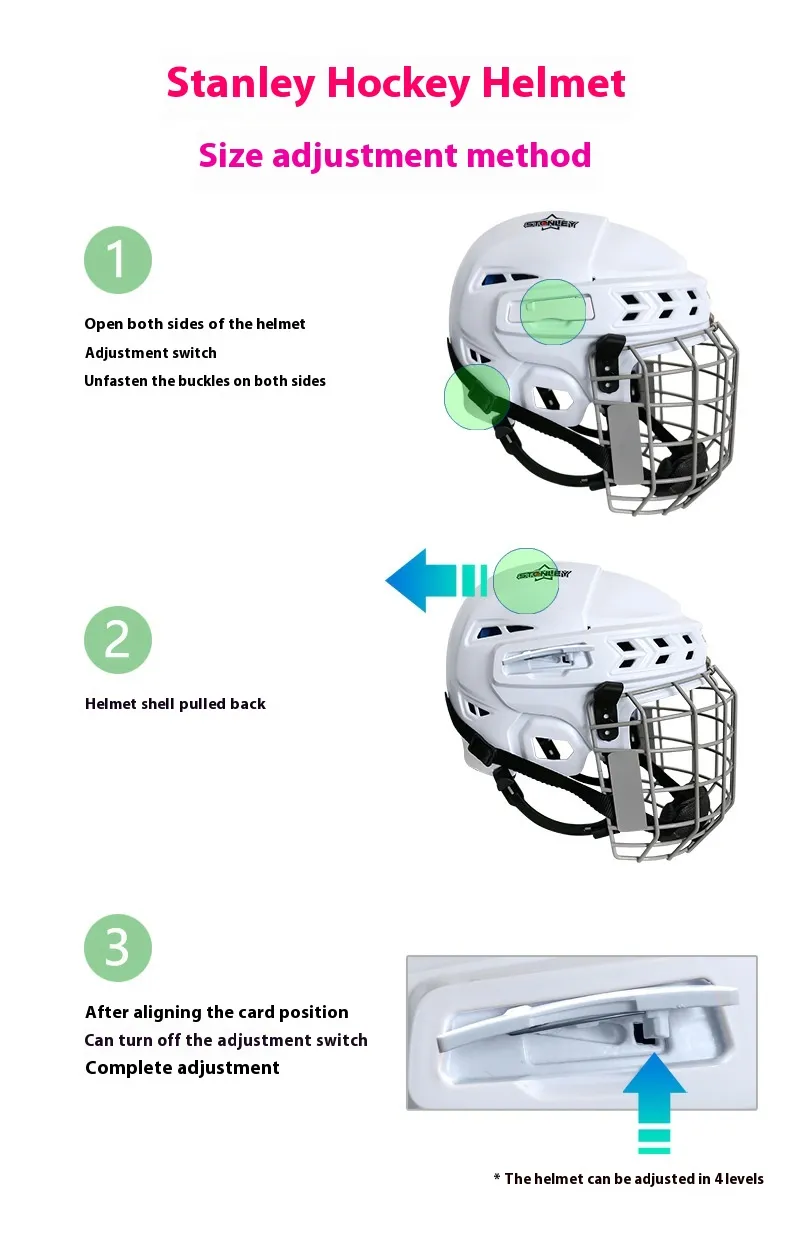 Stanley Hockey Helmet

Size adjustment method

1

Open both sides of the helmet
Adjustment switch
Unfasten the buckles on both sides

STANLEY

2

Helmet shell pulled back

STANLEY

3

After aligning the card position
Can turn off the adjustment switch
Complete adjustment

* The helmet can be adjusted in 4 levels