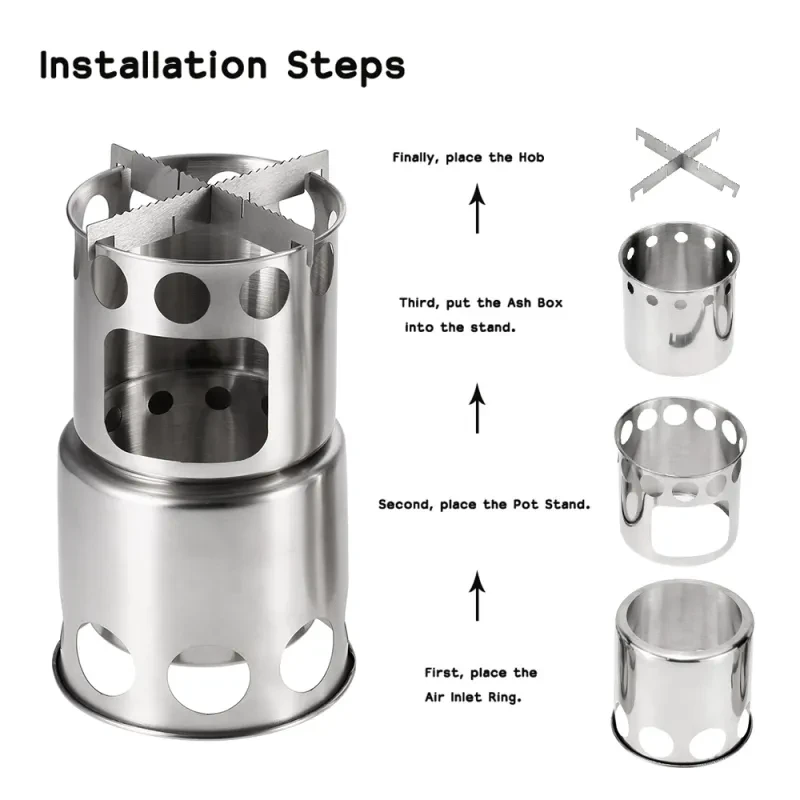 Installation Steps

Finally, place the Hob

Third, put the Ash Box into the stand.

Second, place the Pot Stand.

First, place the Air Inlet Ring.