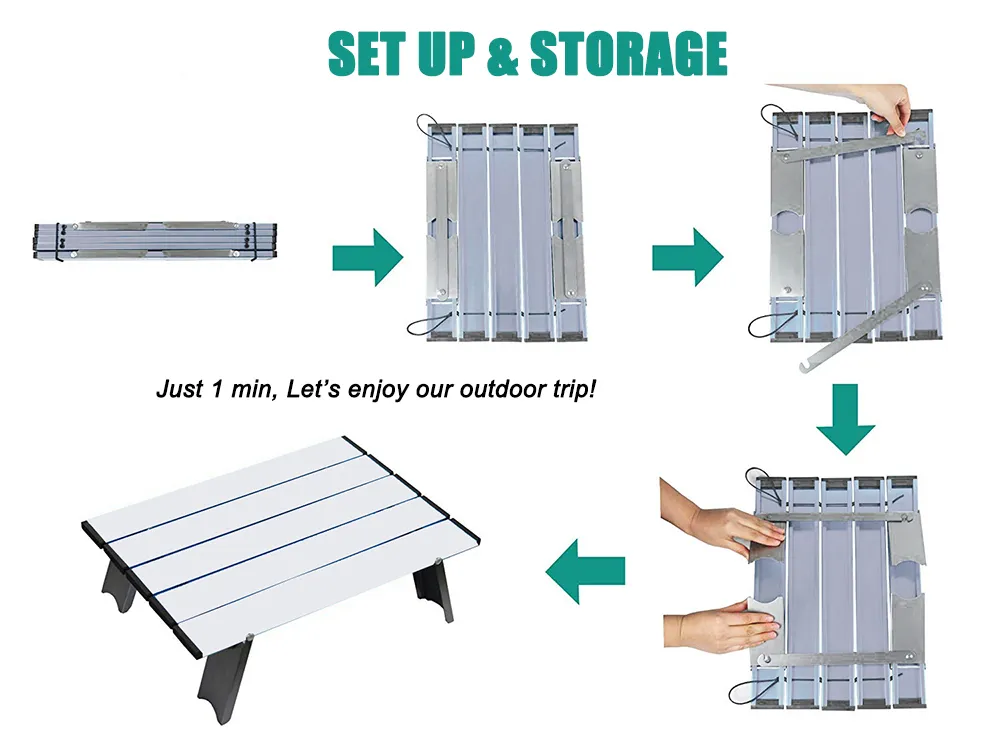 SET UP & STORAGE

Just 1 min, Let's enjoy our outdoor trip!