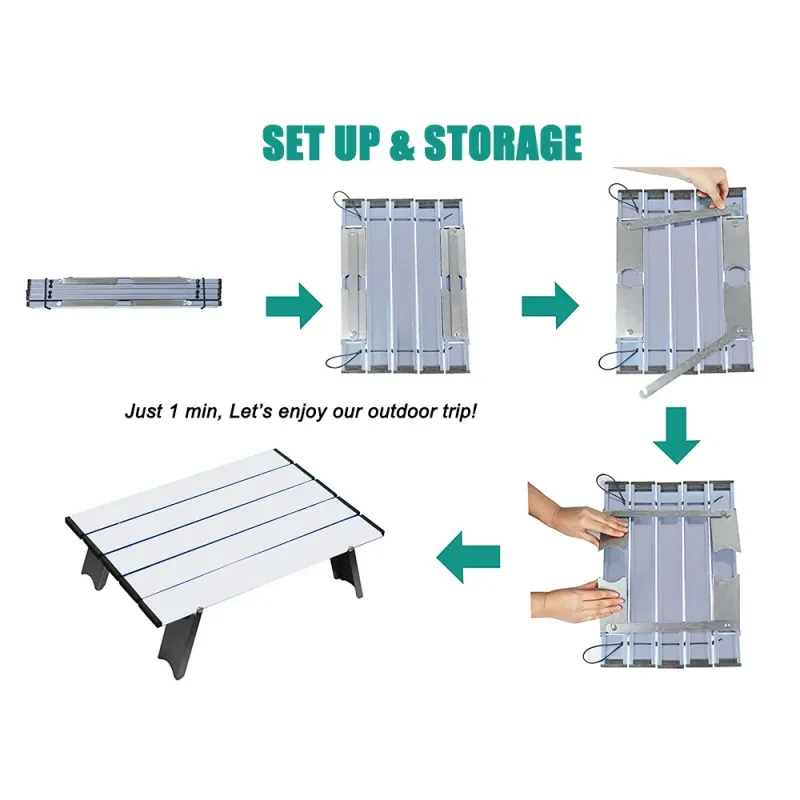 SET UP & STORAGE

Just 1 min, Let's enjoy our outdoor trip!