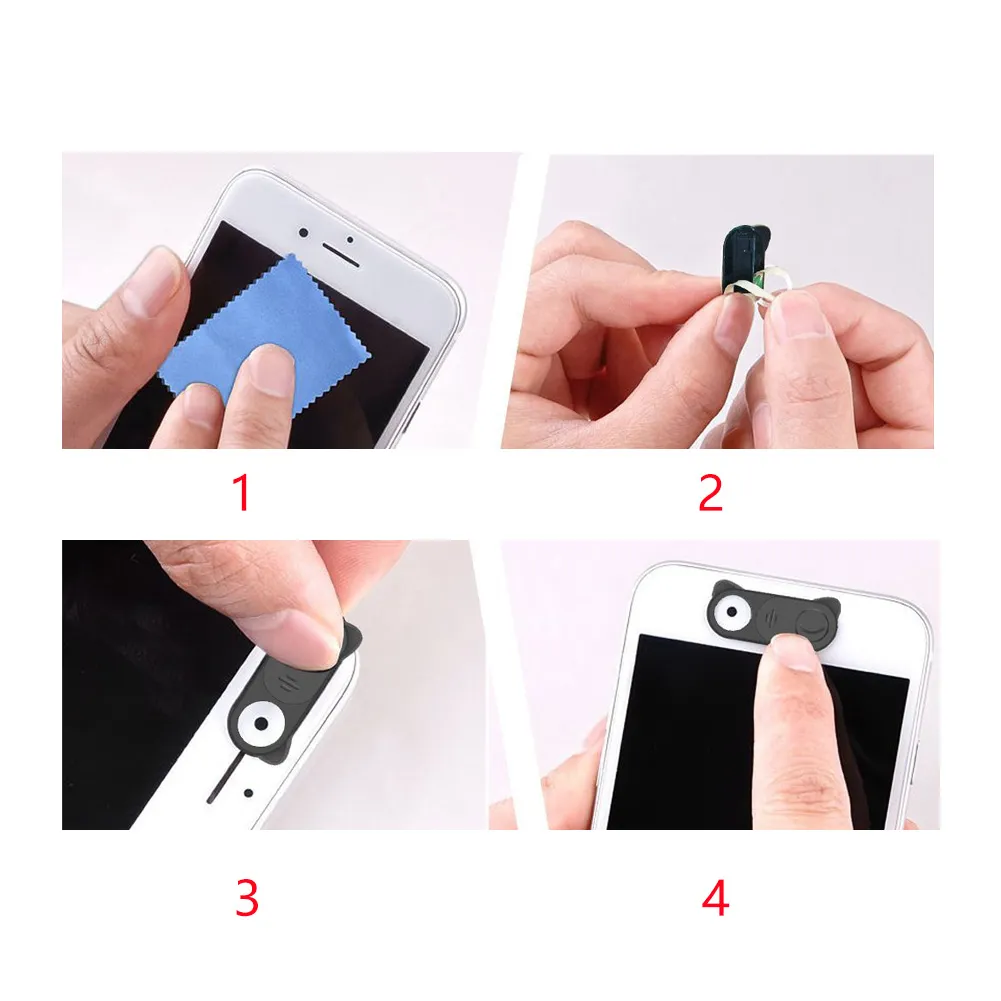 1

2

3

4