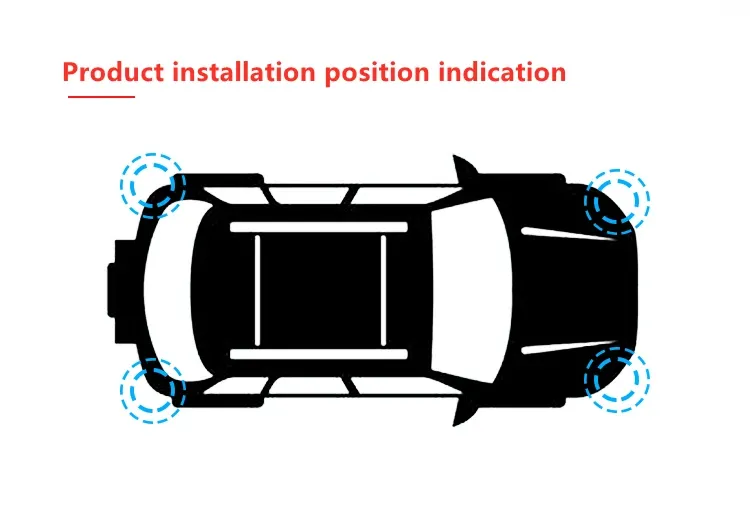 Product installation position indication