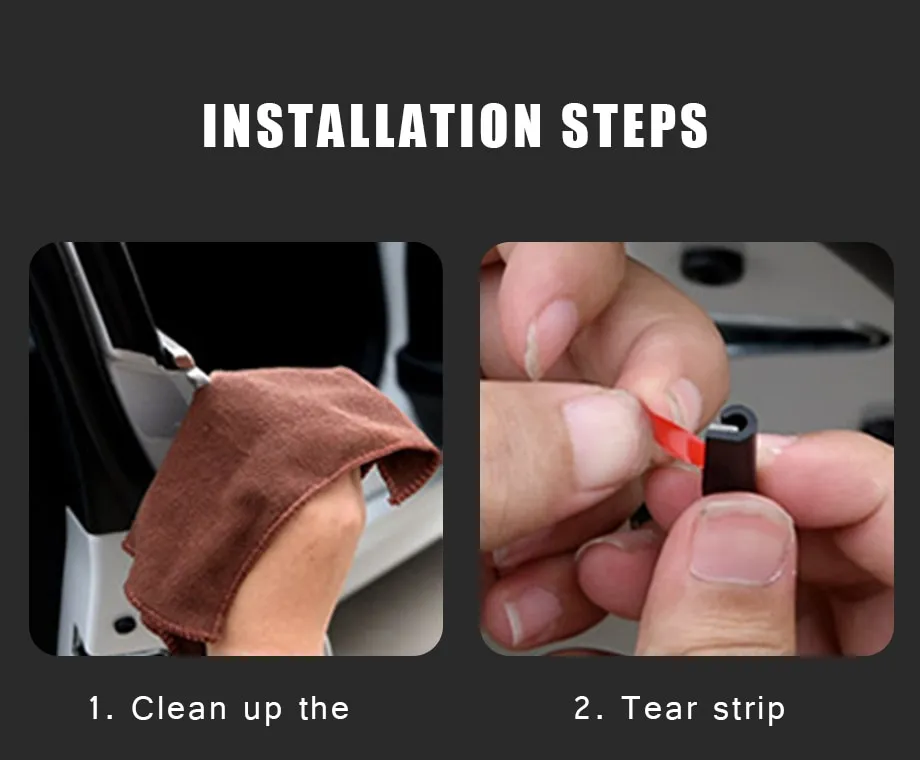 INSTALLATION STEPS

1. Clean up the

2. Tear strip