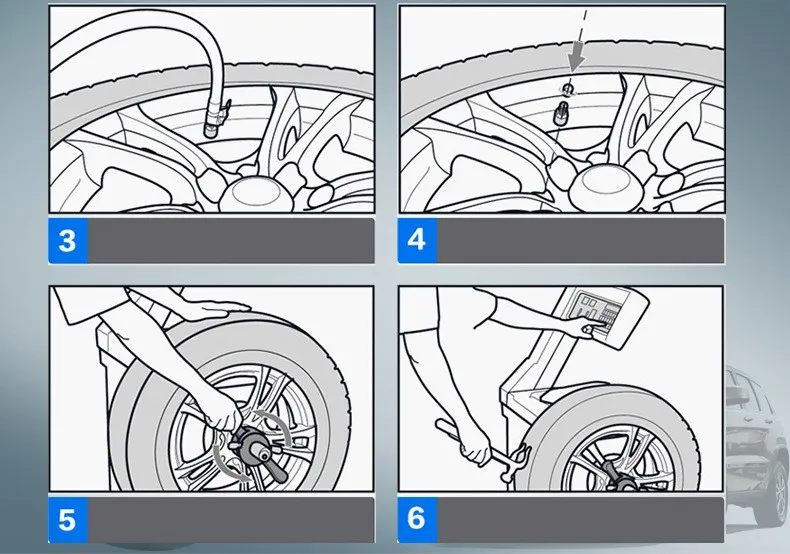 3

4

5

6