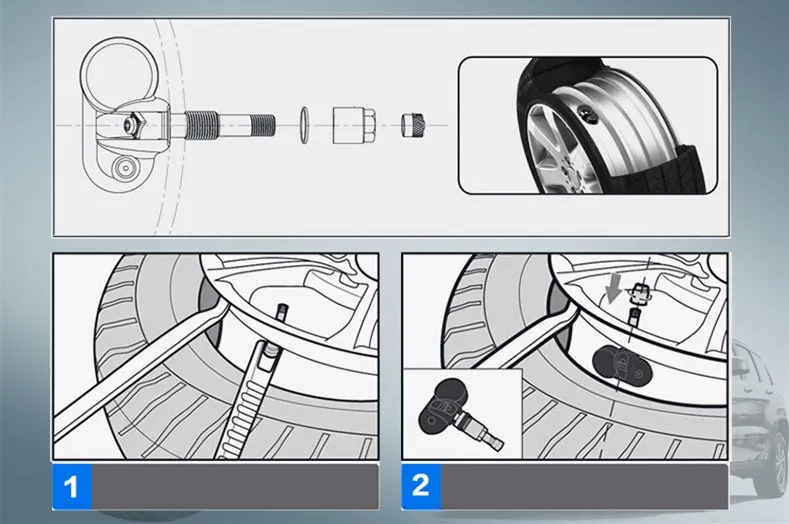 1

2