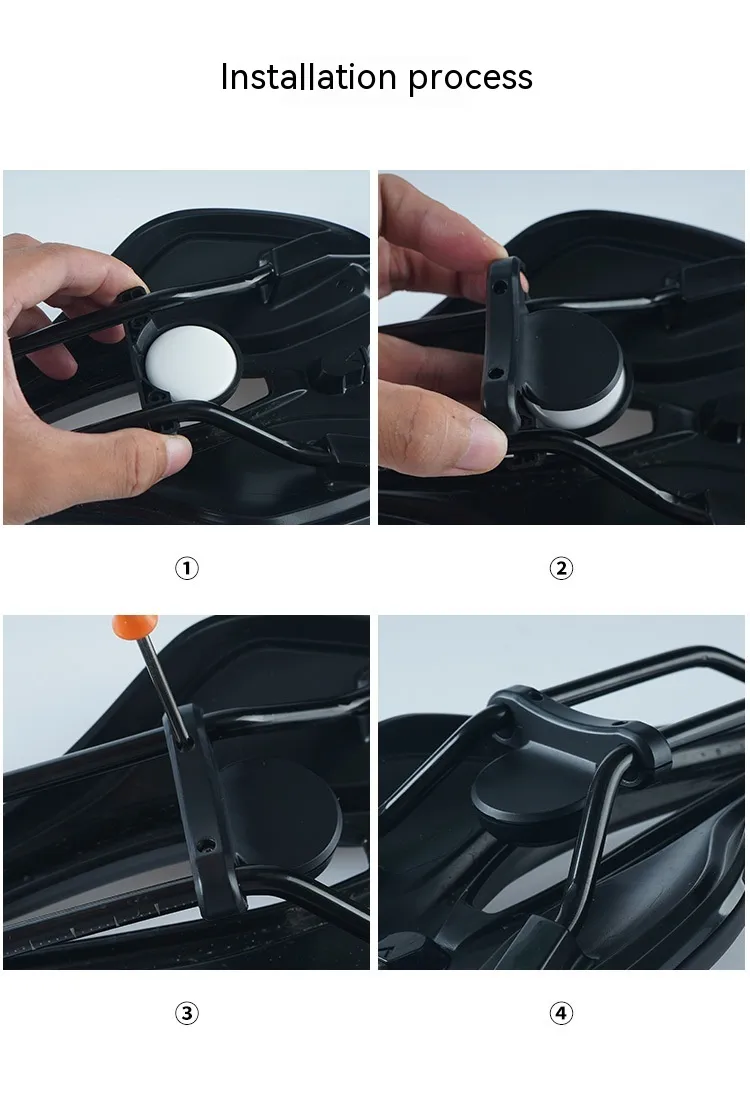 Installation process

①

②

③

④