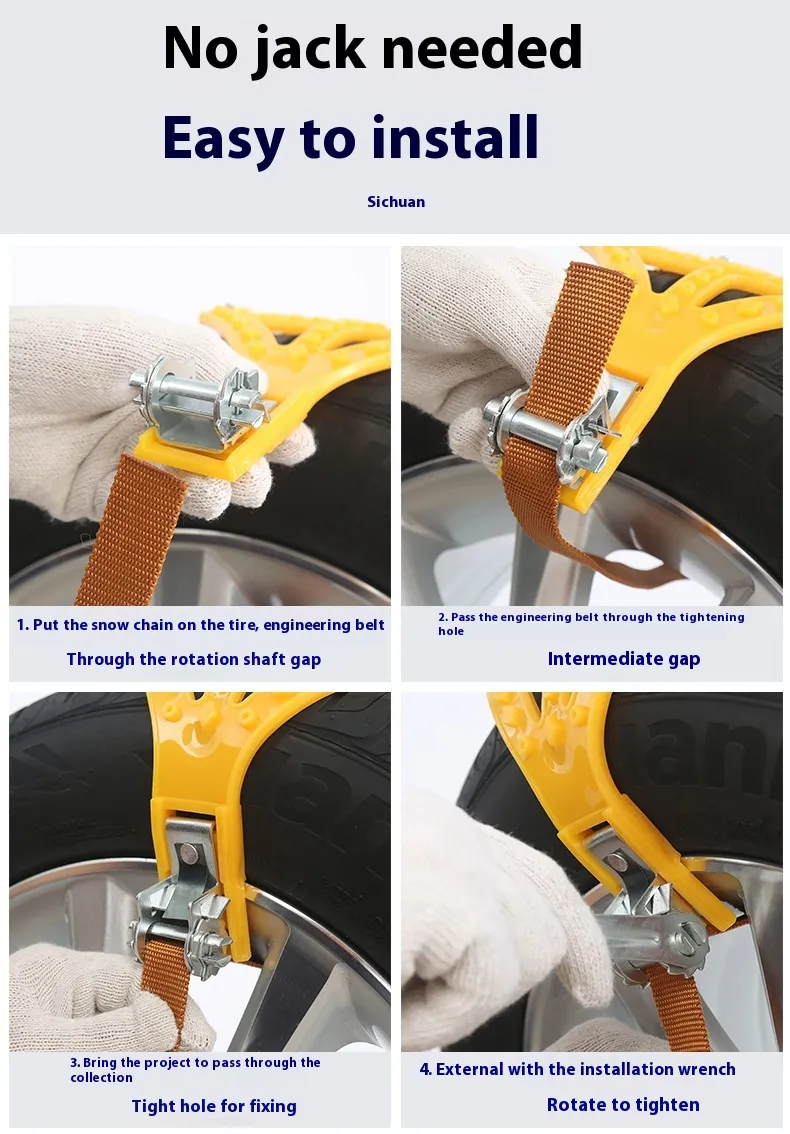 No jack needed

Easy to install

Sichuan

1. Put the snow chain on the tire, engineering belt

Through the rotation shaft gap

2. Pass the engineering belt through the tightening hole

Intermediate gap

3. Bring the project to pass through the collection

Tight hole for fixing

4. External with the installation wrench

Rotate to tighten