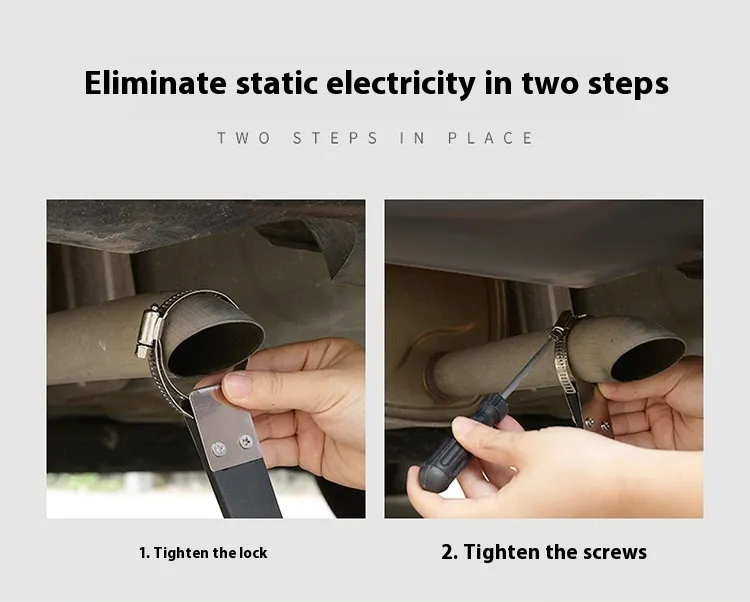 Eliminate static electricity in two steps

TWO STEPS IN PLACE

1. Tighten the lock

2. Tighten the screws