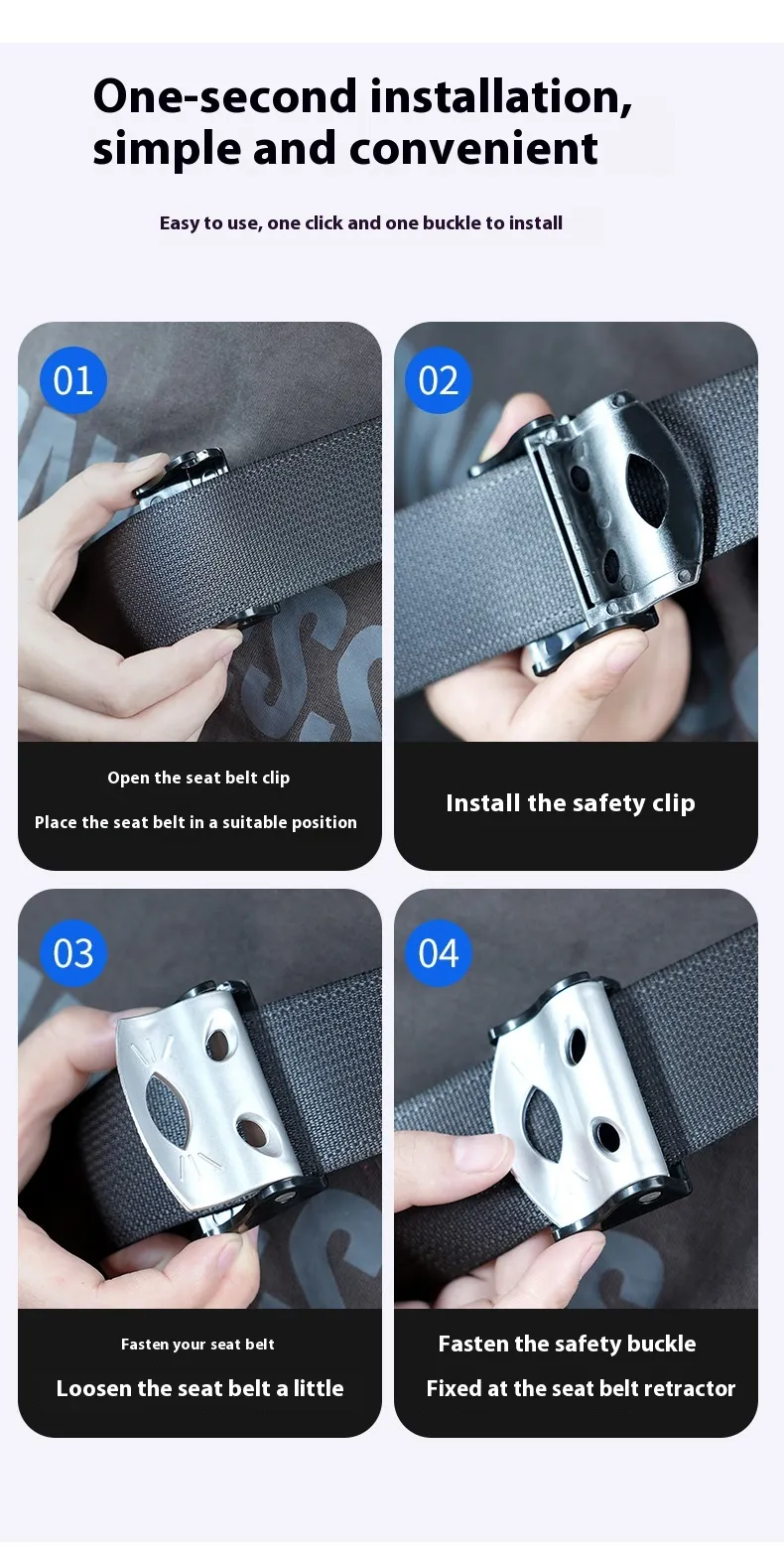 One-second installation, simple and convenient

Easy to use, one click and one buckle to install

01

Open the seat belt clip

Place the seat belt in a suitable position

02

Install the safety clip

03

Fasten your seat belt

Loosen the seat belt a little

04

Fasten the safety buckle

Fixed at the seat belt retractor