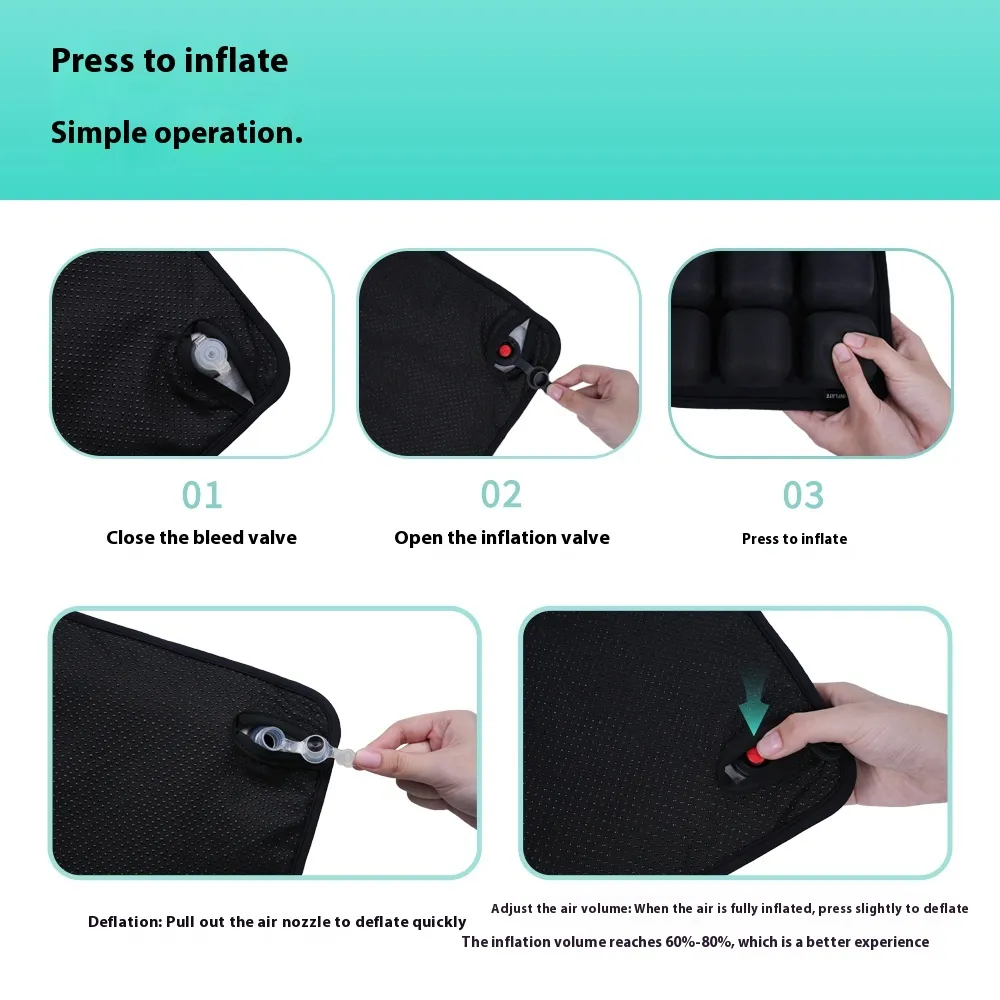 Press to inflate

Simple operation.

01
Close the bleed valve

02
Open the inflation valve

03
Press to inflate

Deflation: Pull out the air nozzle to deflate quickly

Adjust the air volume: When the air is fully inflated, press slightly to deflate
The inflation volume reaches 60%-80%, which is a better experience