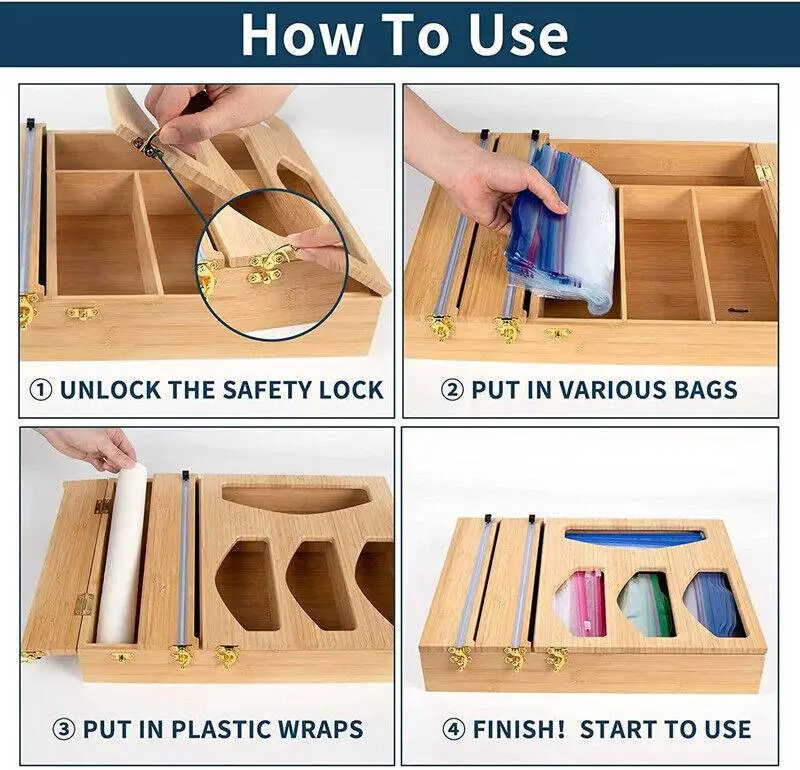 How To Use

① UNLOCK THE SAFETY LOCK

② PUT IN VARIOUS BAGS

③ PUT IN PLASTIC WRAPS

④ FINISH! START TO USE