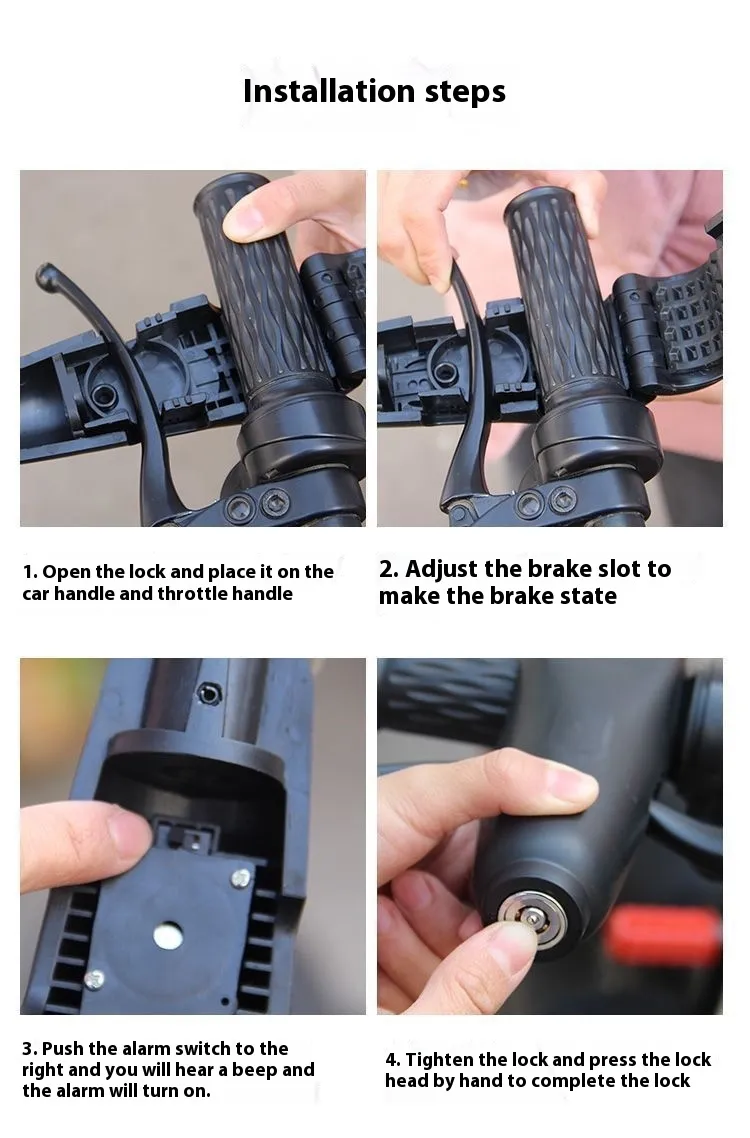 Installation steps

1. Open the lock and place it on the car handle and throttle handle

2. Adjust the brake slot to make the brake state

3. Push the alarm switch to the right and you will hear a beep and the alarm will turn on.

4. Tighten the lock and press the lock head by hand to complete the lock