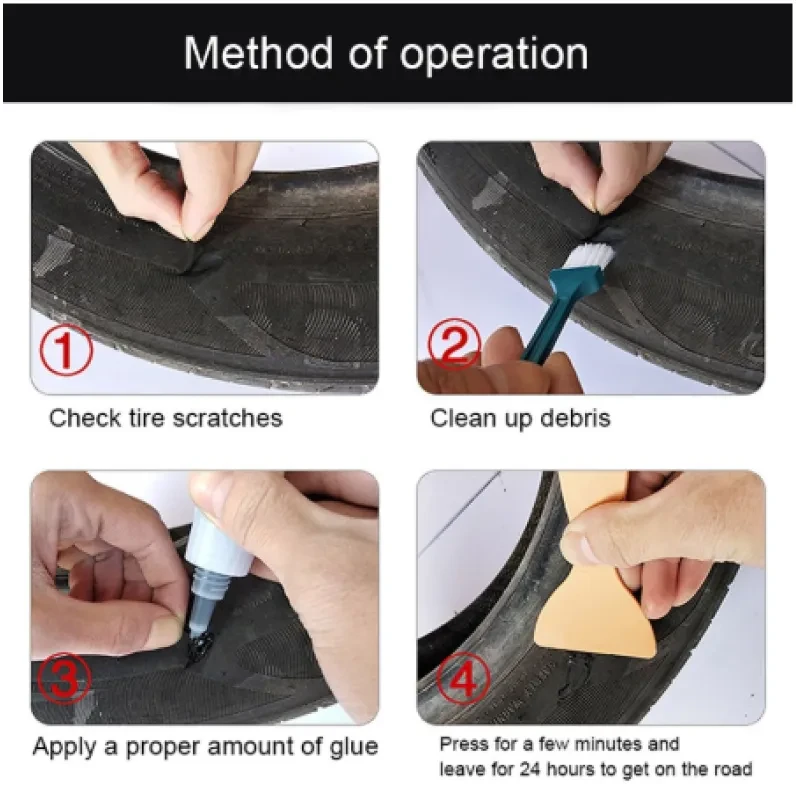 Method of operation

①

Check tire scratches

②

Clean up debris

③

Apply a proper amount of glue

④

Press for a few minutes and leave for 24 hours to get on the road