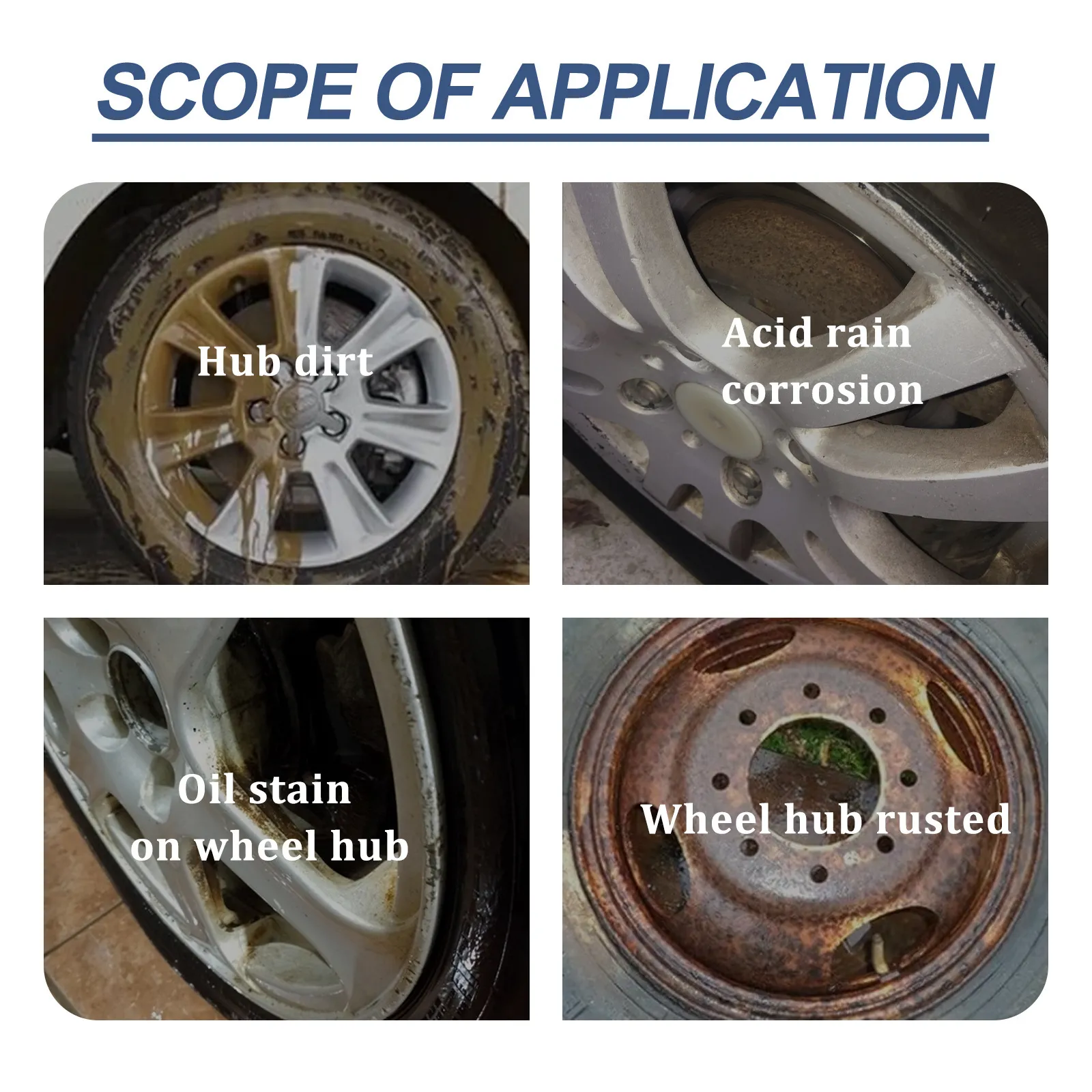 SCOPE OF APPLICATION

Hub dirt

Acid rain corrosion

Oil stain on wheel hub

Wheel hub rusted