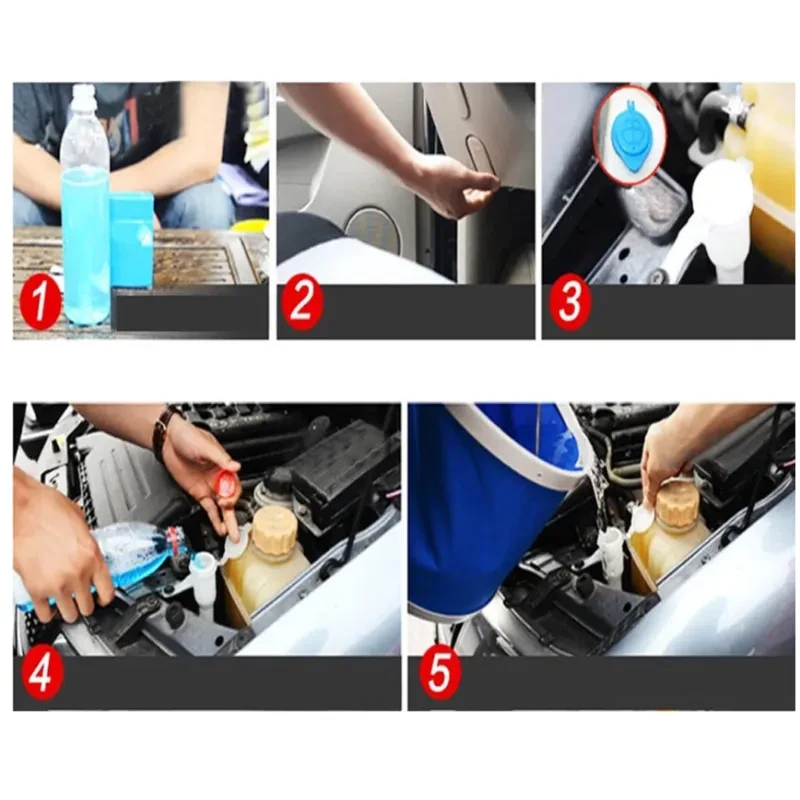 1

2

3

4

5