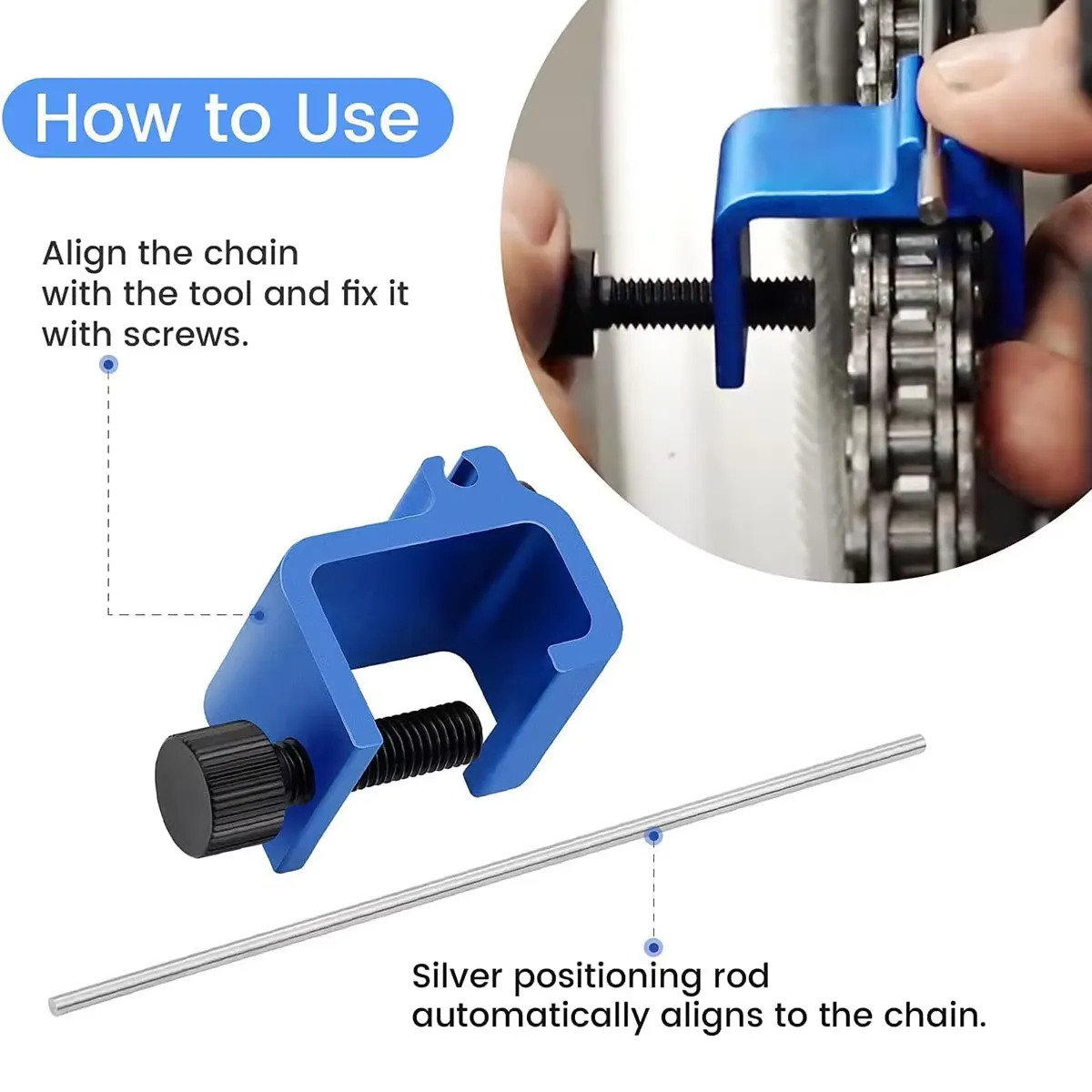 How to Use

Align the chain with the tool and fix it with screws.

Silver positioning rod automatically aligns to the chain.