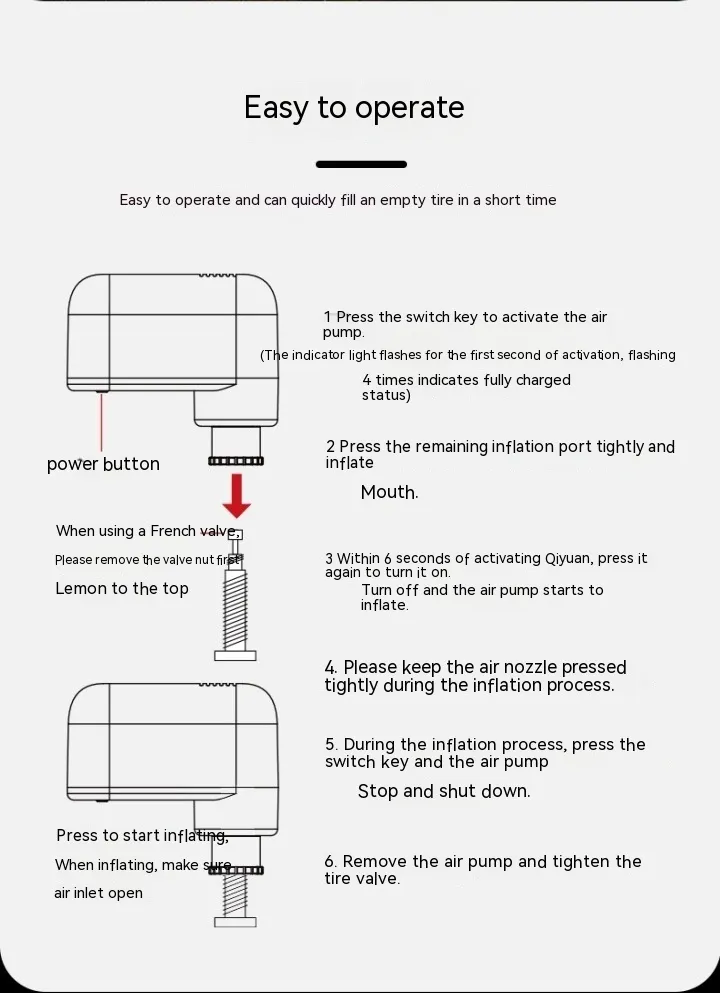 Easy to operate

Easy to operate and can quickly fill an empty tire in a short time

power button

When using a French valve,

Please remove the valve nut first

Lemon to the top

Press to start inflating,

When inflating, make sure

air inlet open

1 Press the switch key to activate the air pump.

(The indicator light flashes for the first second of activation, flashing

4 times indicates fully charged status)

2 Press the remaining inflation port tightly and inflate

Mouth.

3 Within 6 seconds of activating Qiyuan, press it again to turn it on.

Turn off and the air pump starts to inflate.

4. Please keep the air nozzle pressed tightly during the inflation process.

5. During the inflation process, press the switch key and the air pump

Stop and shut down.

6. Remove the air pump and tighten the tire valve.