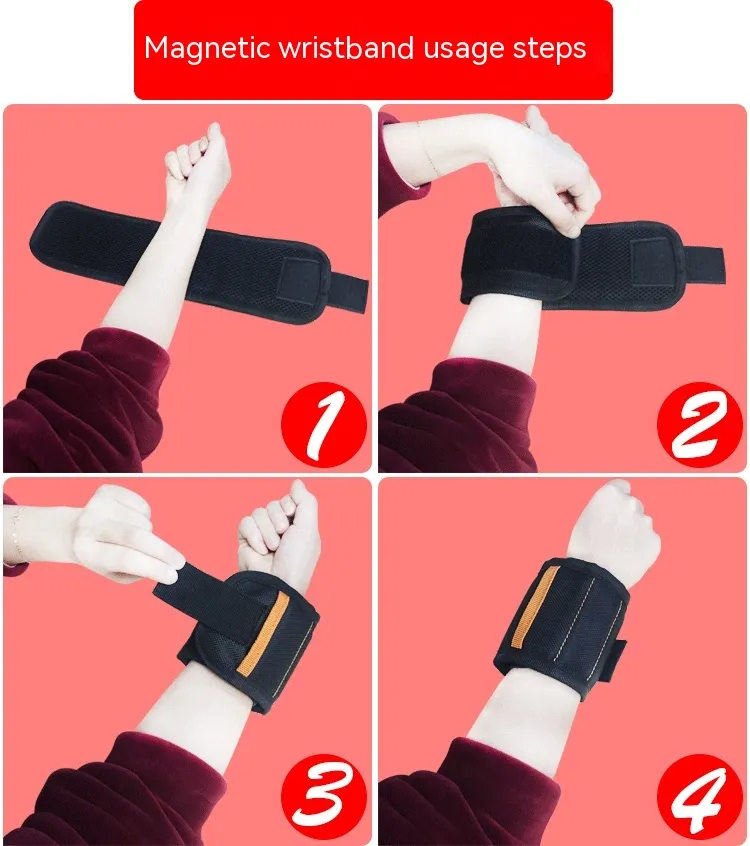 Magnetic wristband usage steps

1

2

3

4