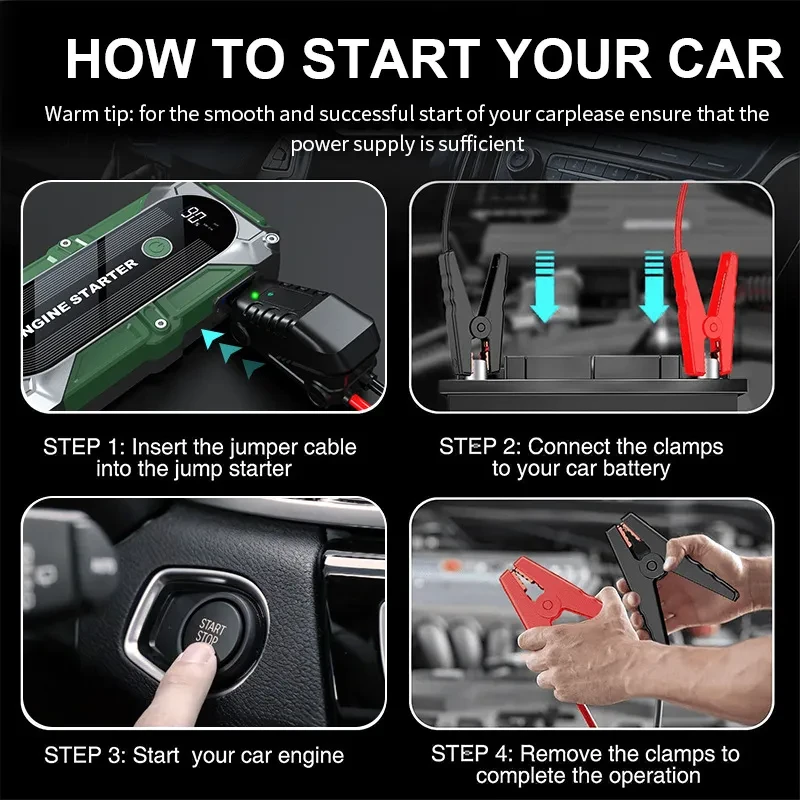 HOW TO START YOUR CAR

Warm tip: for the smooth and successful start of your carplease ensure that the power supply is sufficient

90

NGINE STARTER

STEP 1: Insert the jumper cable into the jump starter

STEP 2: Connect the clamps to your car battery

START STOP

STEP 3: Start  your car engine

STEP 4: Remove the clamps to complete the operation