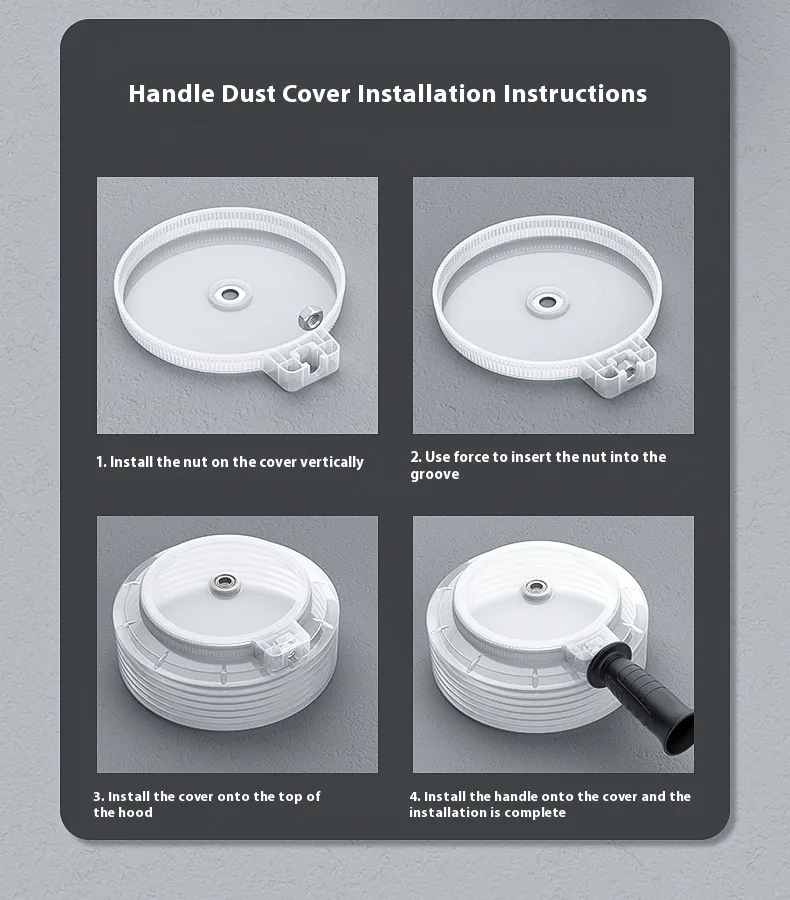 Handle Dust Cover Installation Instructions

1. Install the nut on the cover vertically

2. Use force to insert the nut into the groove

3. Install the cover onto the top of the hood

4. Install the handle onto the cover and the installation is complete