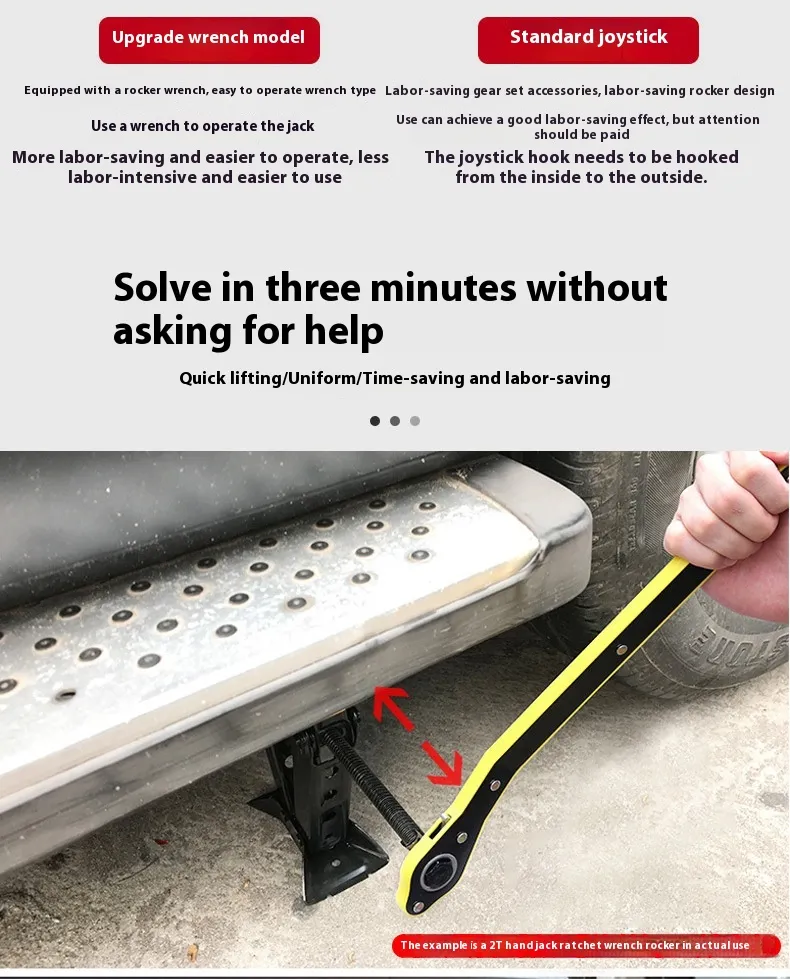 Upgrade wrench model

Equipped with a rocker wrench, easy to operate wrench type

Use a wrench to operate the jack

More labor-saving and easier to operate, less labor-intensive and easier to use

Standard joystick

Labor-saving gear set accessories, labor-saving rocker design

Use can achieve a good labor-saving effect, but attention should be paid

The joystick hook needs to be hooked from the inside to the outside.

Solve in three minutes without asking for help

Quick lifting/Uniform/Time-saving and labor-saving

The example is a 2T hand jack ratchet wrench rocker in actual use