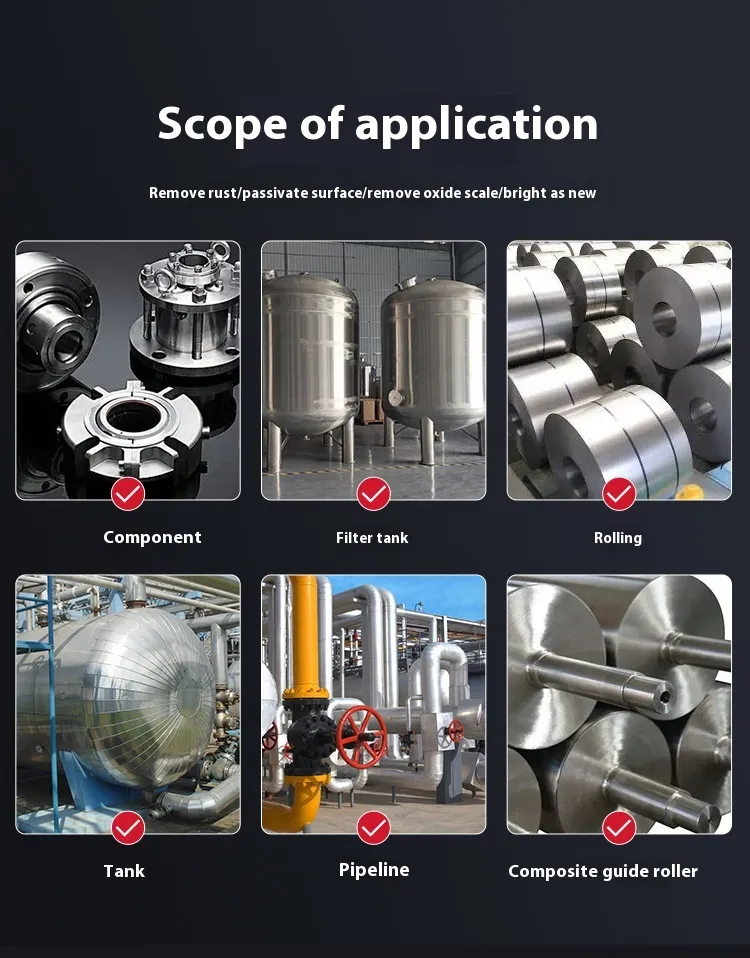 Scope of application

Remove rust/passivate surface/remove oxide scale/bright as new

Component

Filter tank

Rolling

Tank

Pipeline

Composite guide roller