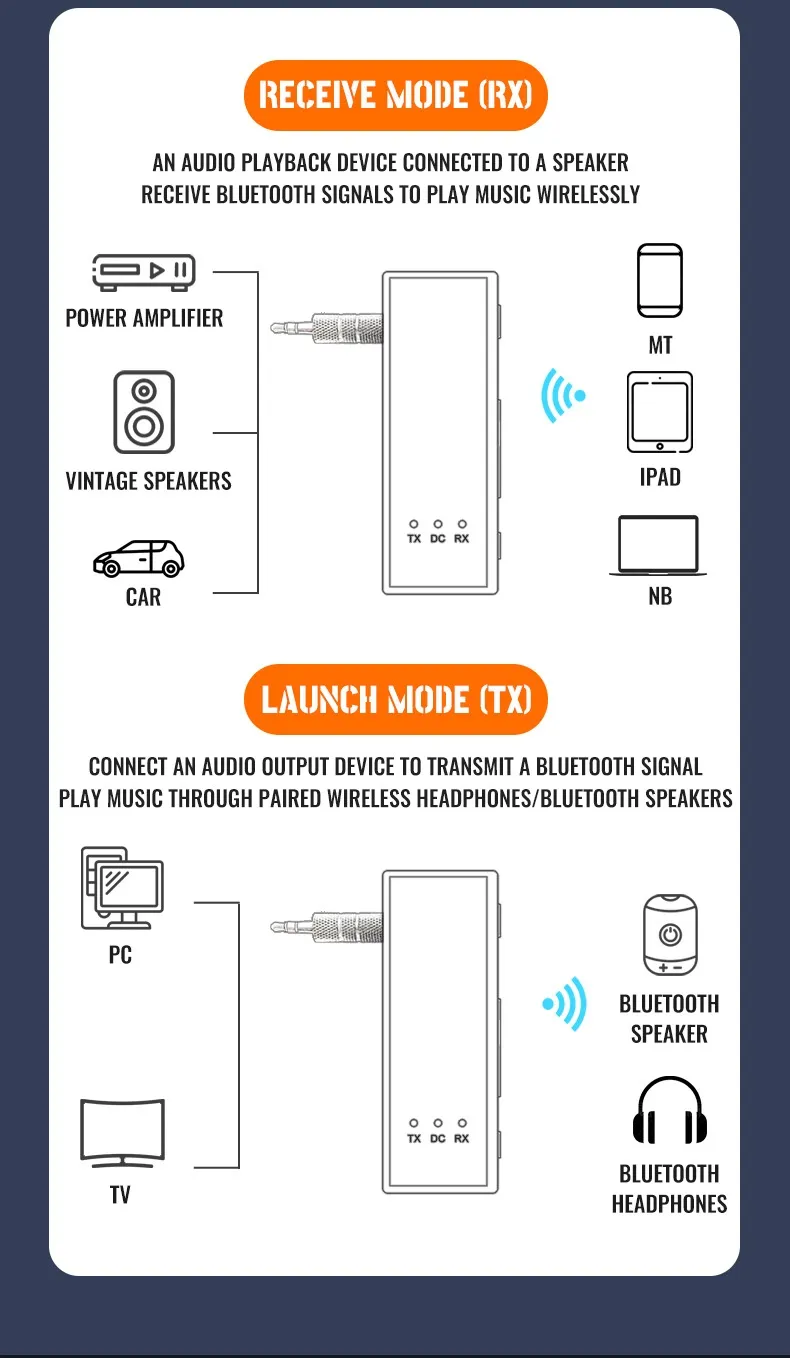 RECEIVE MODE (RX)

AN AUDIO PLAYBACK DEVICE CONNECTED TO A SPEAKER
RECEIVE BLUETOOTH SIGNALS TO PLAY MUSIC WIRELESSLY

POWER AMPLIFIER

VINTAGE SPEAKERS

CAR

TX DC RX

MT

IPAD

NB

LAUNCH MODE (TX)

CONNECT AN AUDIO OUTPUT DEVICE TO TRANSMIT A BLUETOOTH SIGNAL
PLAY MUSIC THROUGH PAIRED WIRELESS HEADPHONES/BLUETOOTH SPEAKERS

PC

TV

TX DC RX

BLUETOOTH SPEAKER

BLUETOOTH HEADPHONES