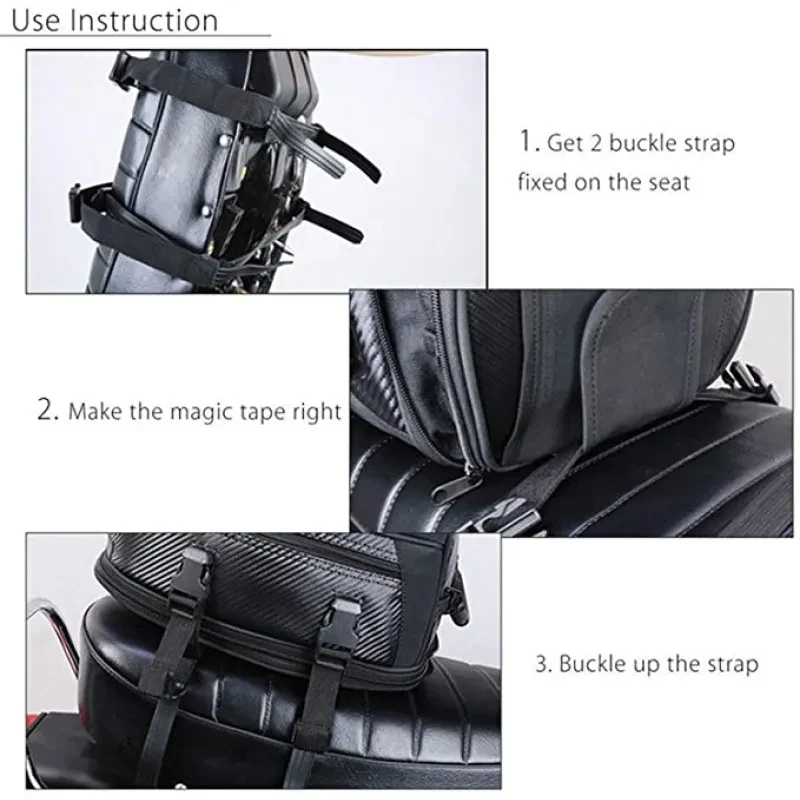 Use Instruction

1. Get 2 buckle strap fixed on the seat

2. Make the magic tape right

3. Buckle up the strap