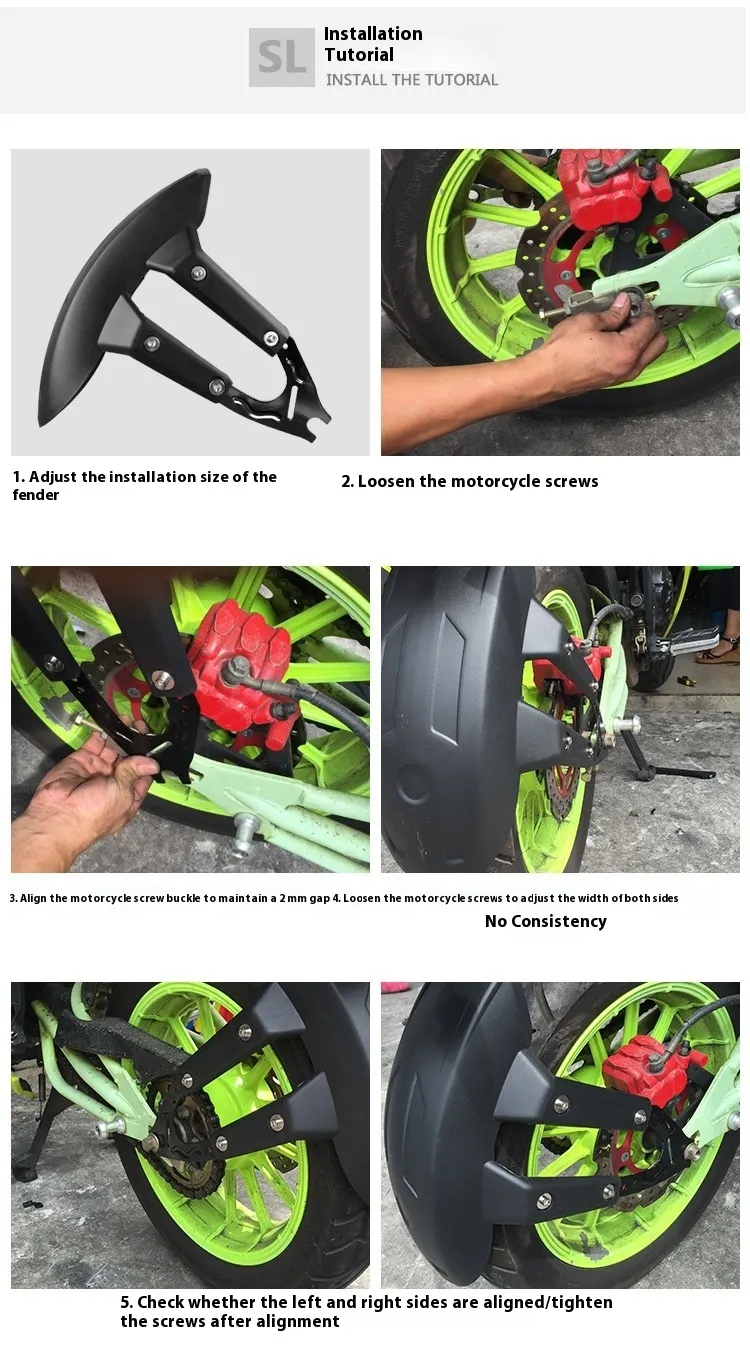 SL Installation Tutorial
INSTALL THE TUTORIAL

1. Adjust the installation size of the fender

2. Loosen the motorcycle screws

3. Align the motorcycle screw buckle to maintain a 2mm gap 4. Loosen the motorcycle screws to adjust the width of both sides

No Consistency

5. Check whether the left and right sides are aligned/tighten the screws after alignment