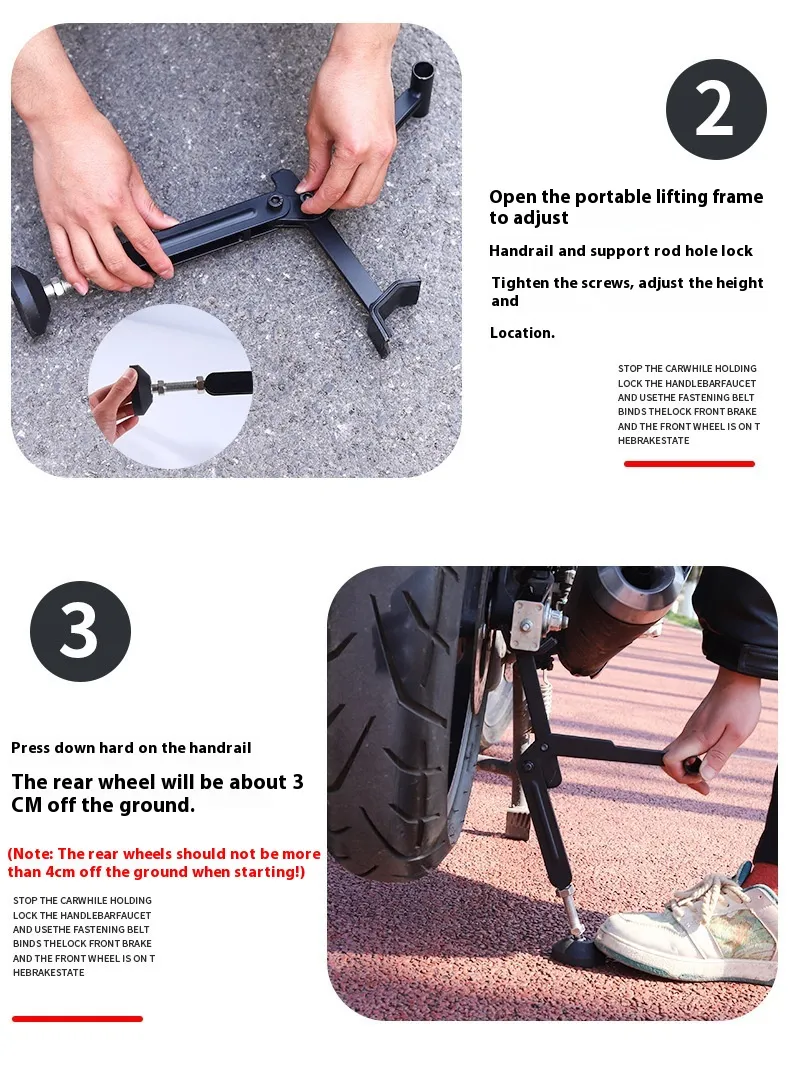 2

Open the portable lifting frame to adjust

Handrail and support rod hole lock

Tighten the screws, adjust the height and

Location.

STOP THE CARWHILE HOLDING LOCK THE HANDLEBARFAUCET AND USETHE FASTENING BELT BINDS THELOCK FRONT BRAKE AND THE FRONT WHEEL IS ON T HEBRAKESTATE

3

Press down hard on the handrail

The rear wheel will be about 3 CM off the ground.

(Note: The rear wheels should not be more than 4cm off the ground when starting!)

STOP THE CARWHILE HOLDING LOCK THE HANDLEBARFAUCET AND USETHE FASTENING BELT BINDS THELOCK FRONT BRAKE AND THE FRONT WHEEL IS ON T HEBRAKESTATE