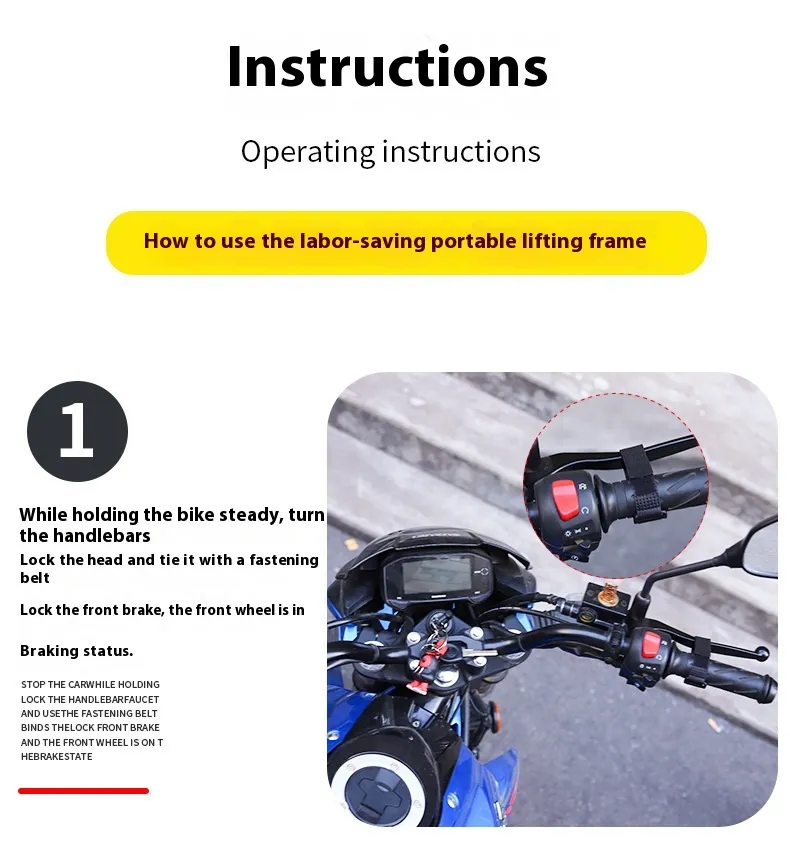 Instructions

Operating instructions

How to use the labor-saving portable lifting frame

1

While holding the bike steady, turn the handlebars

Lock the head and tie it with a fastening belt

Lock the front brake, the front wheel is in

Braking status.

STOP THE CARWHILE HOLDING LOCK THE HANDLEBARFAUCET AND USETHE FASTENING BELT BINDS THELOCK FRONT BRAKE AND THE FRONT WHEEL IS ON T HEBRAKESTATE