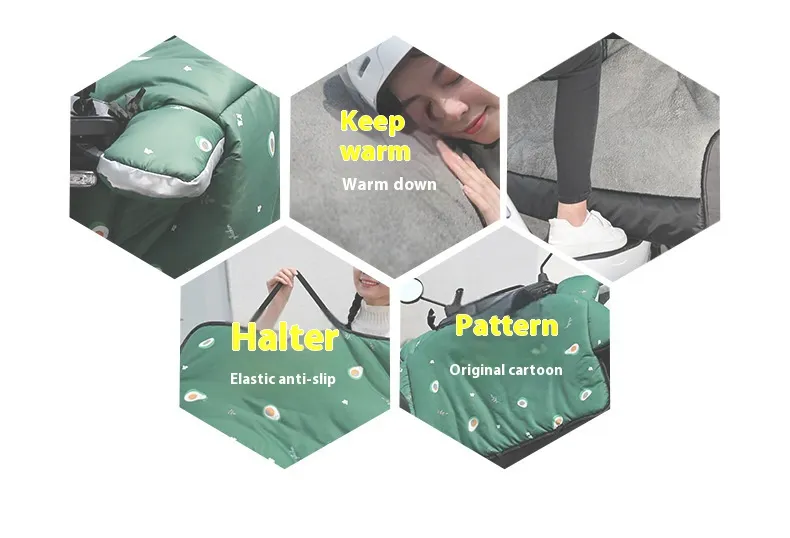 Keep warm

Warm down

Halter

Elastic anti-slip

Pattern

Original cartoon