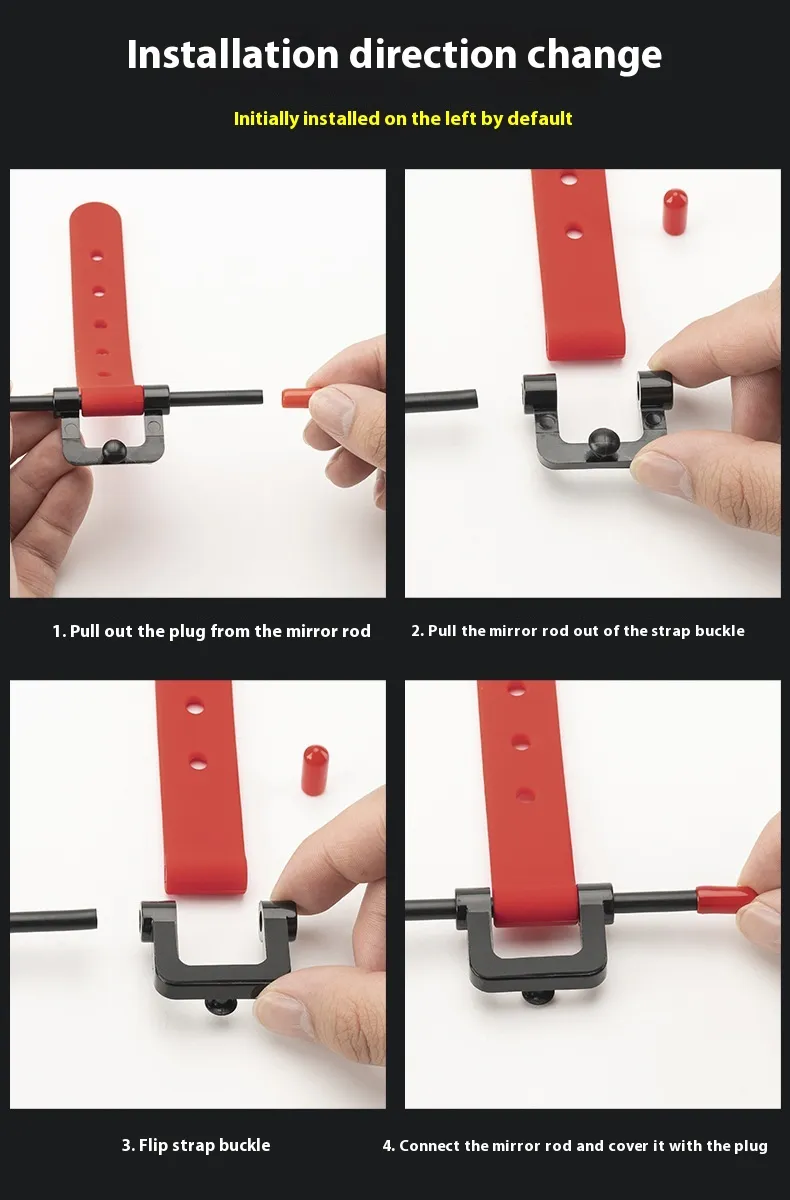 Installation direction change

Initially installed on the left by default

1. Pull out the plug from the mirror rod

2. Pull the mirror rod out of the strap buckle

3. Flip strap buckle

4. Connect the mirror rod and cover it with the plug