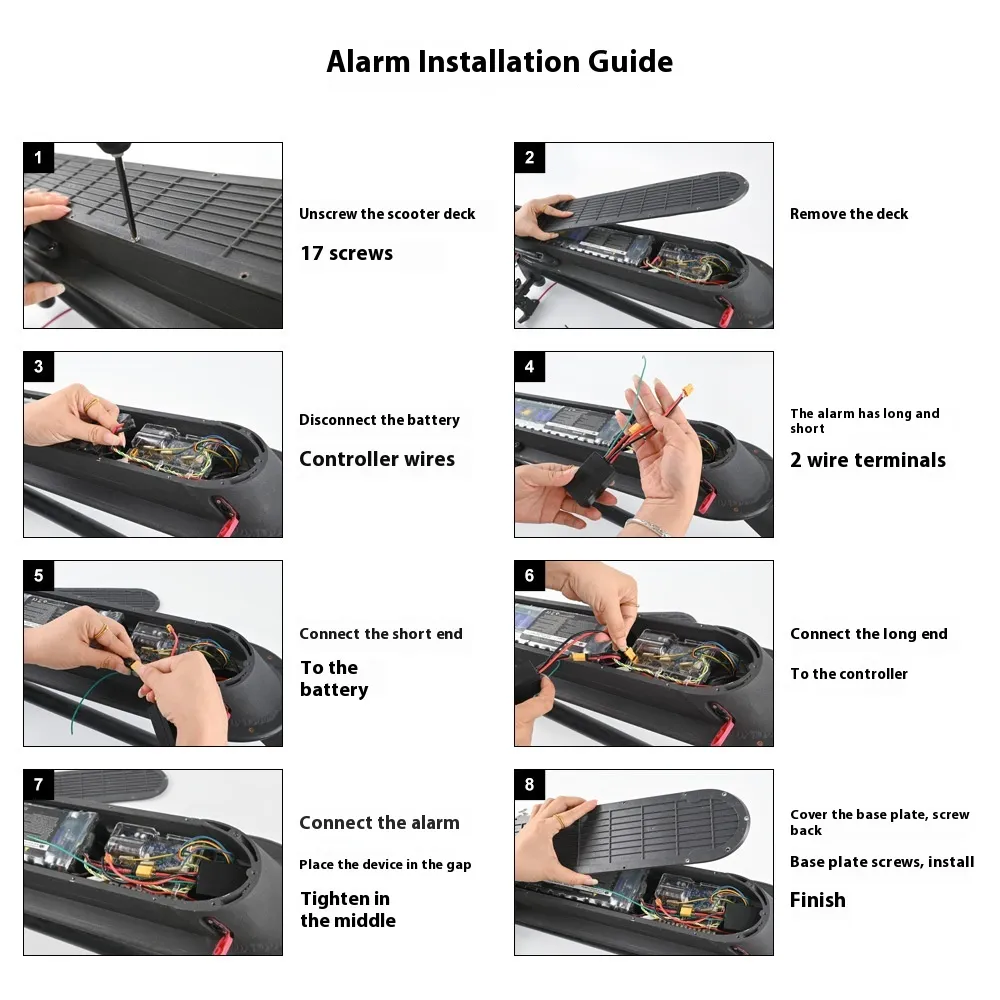 Alarm Installation Guide

1

Unscrew the scooter deck

17 screws

2

Remove the deck

3

Disconnect the battery

Controller wires

4

The alarm has long and short

2 wire terminals

5

Connect the short end

To the battery

6

Connect the long end

To the controller

7

Connect the alarm

Place the device in the gap

Tighten in the middle

8

Cover the base plate, screw back

Base plate screws, install

Finish