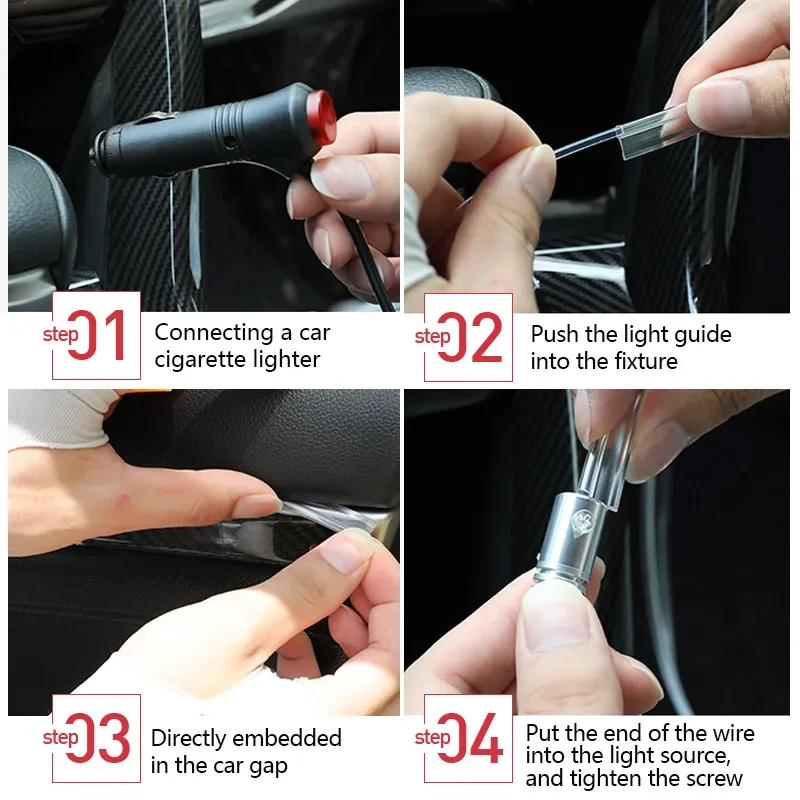 step 01 Connecting a car cigarette lighter

step 02 Push the light guide into the fixture

step 03 Directly embedded in the car gap

step 04 Put the end of the wire into the light source, and tighten the screw