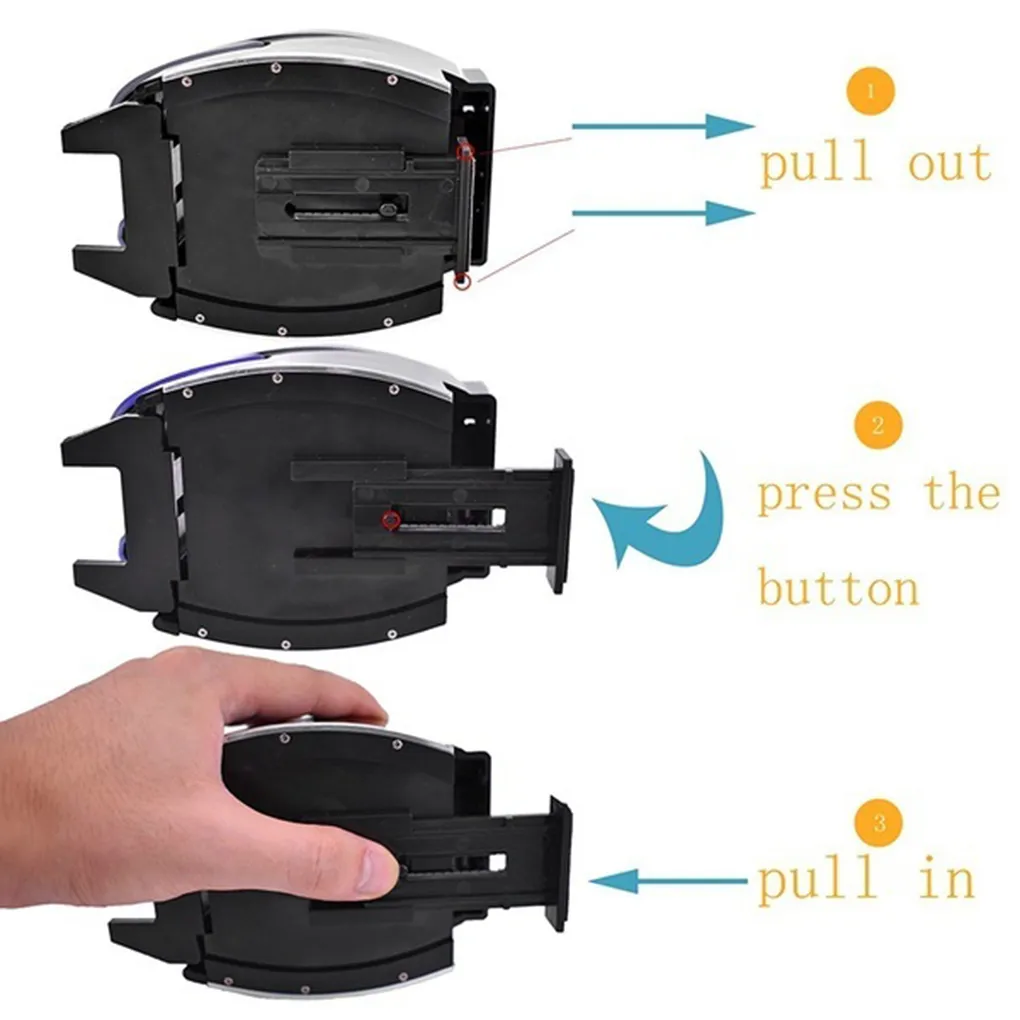 1
pull out

2
press the button

3
pull in