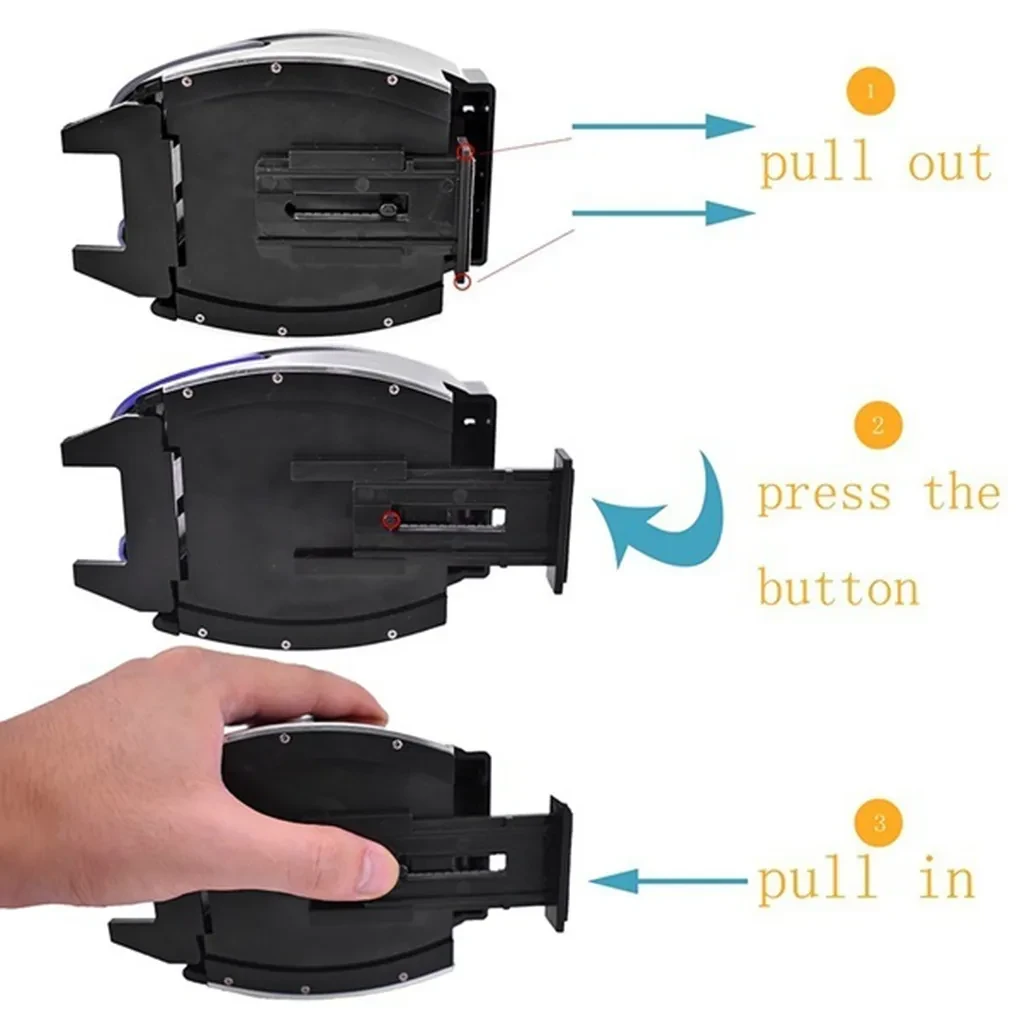 1
pull out

2
press the button

3
pull in