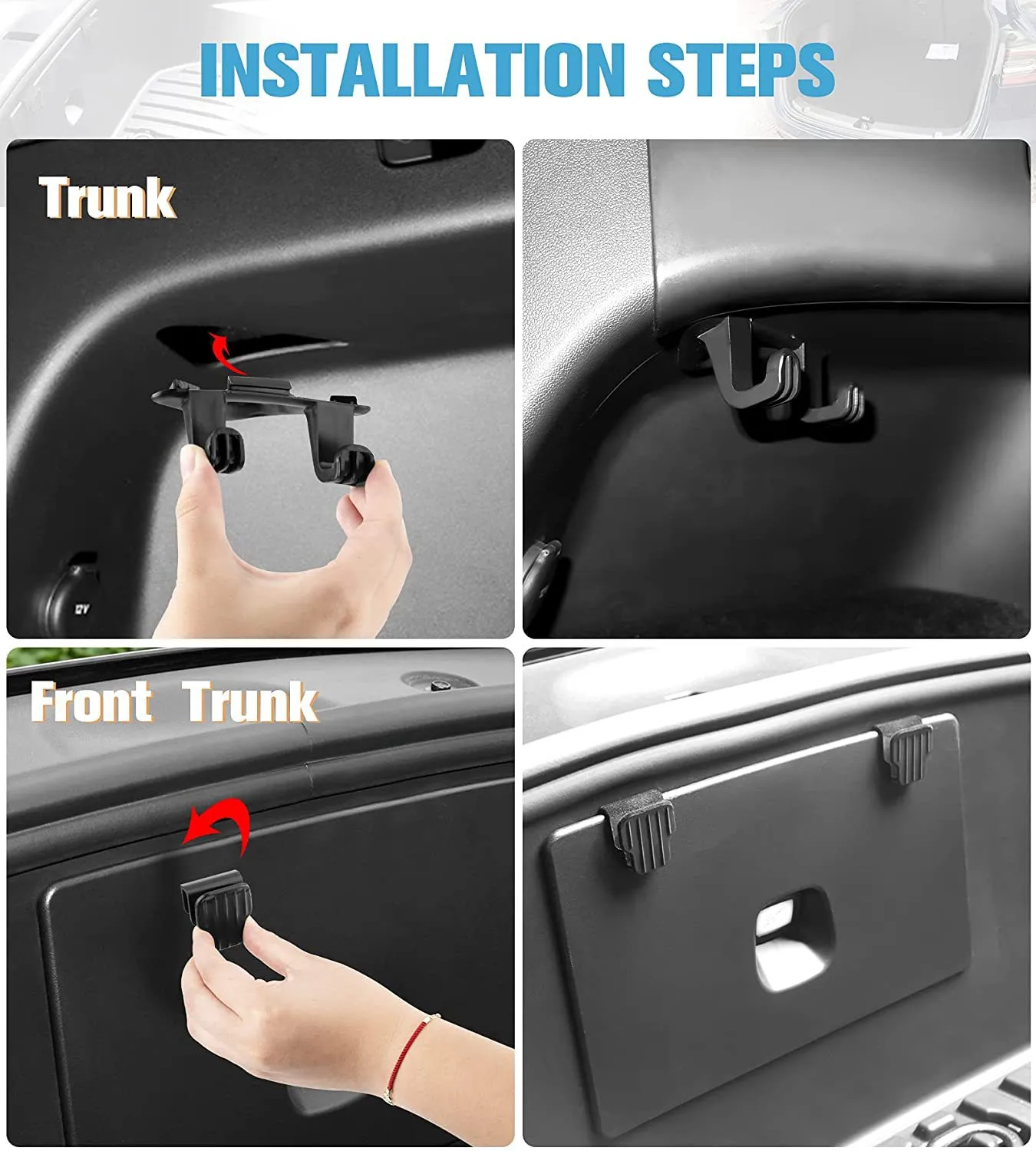 INSTALLATION STEPS

Trunk

12V

Front Trunk