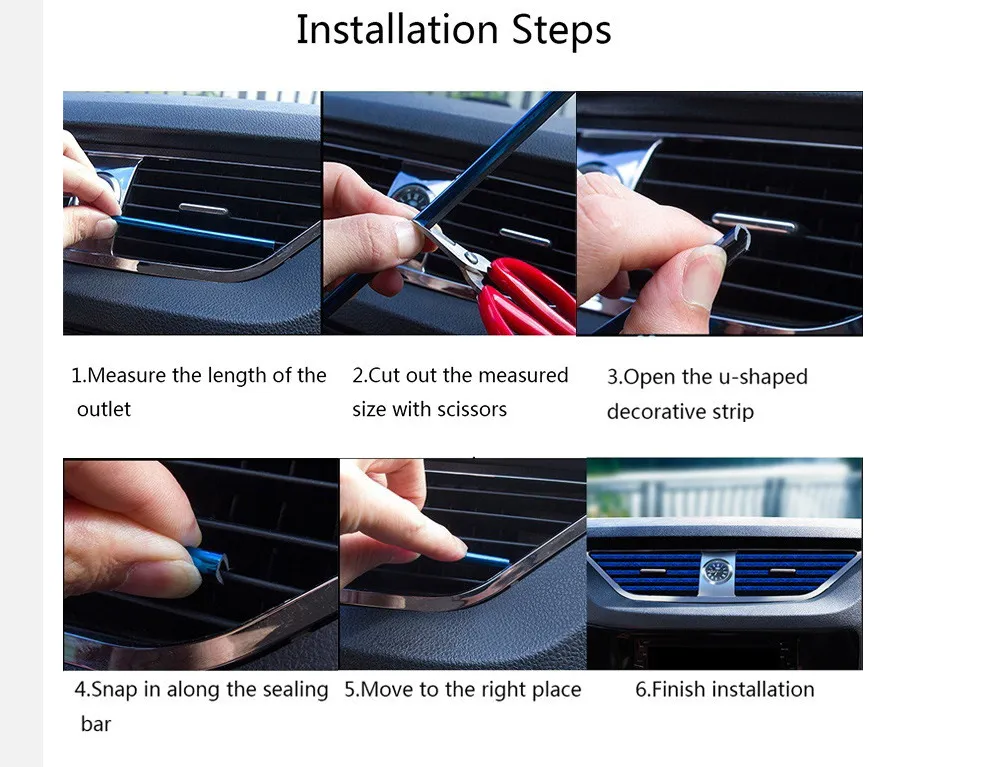 Installation Steps

1.Measure the length of the outlet

2.Cut out the measured size with scissors

3.Open the u-shaped decorative strip

4.Snap in along the sealing bar

5.Move to the right place

6.Finish installation