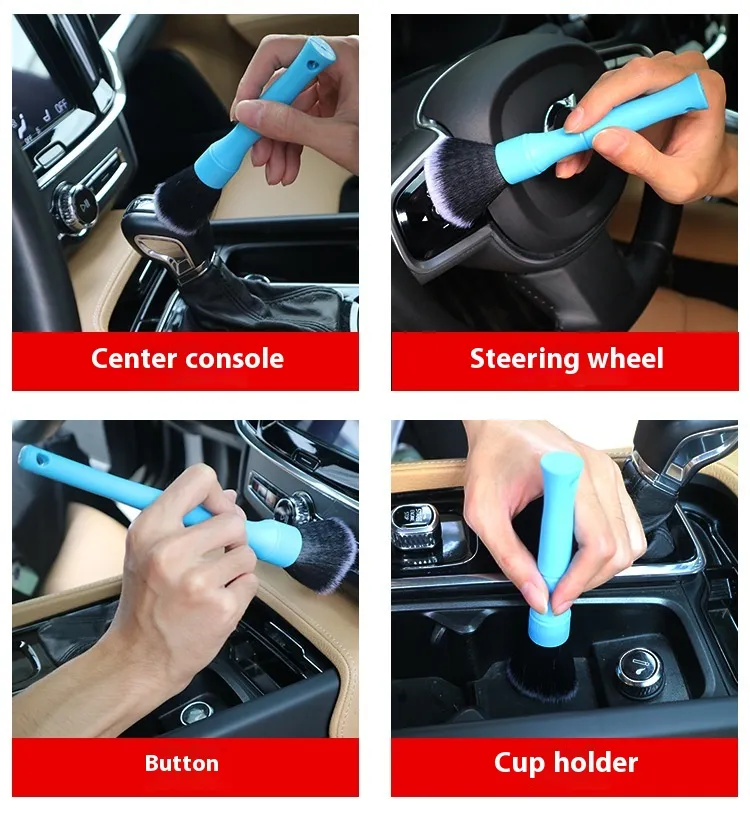 OFF

Center console

Steering wheel

Button

Cup holder