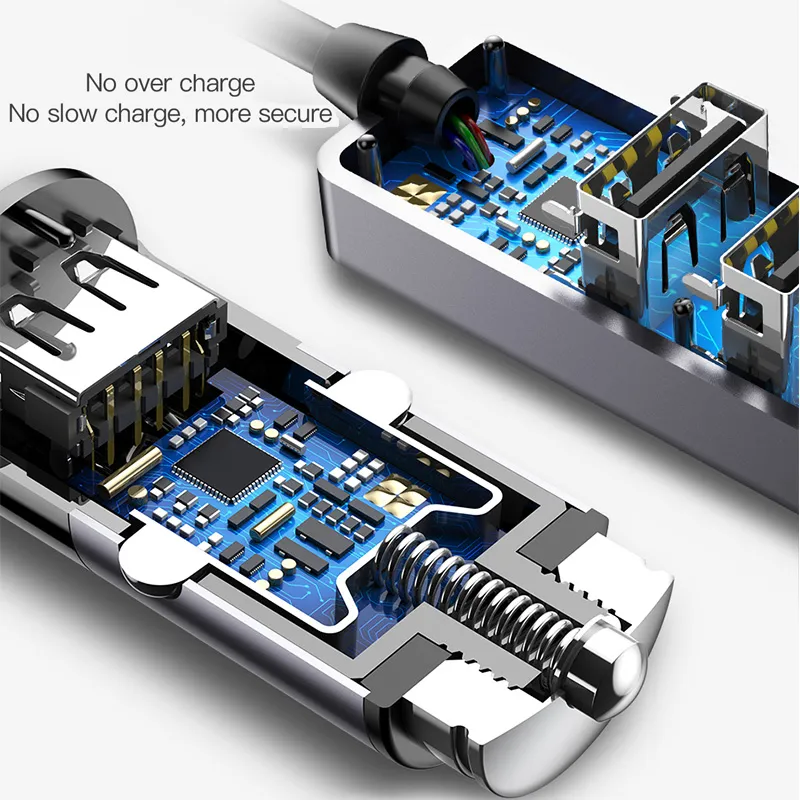 No over charge
No slow charge, more secure