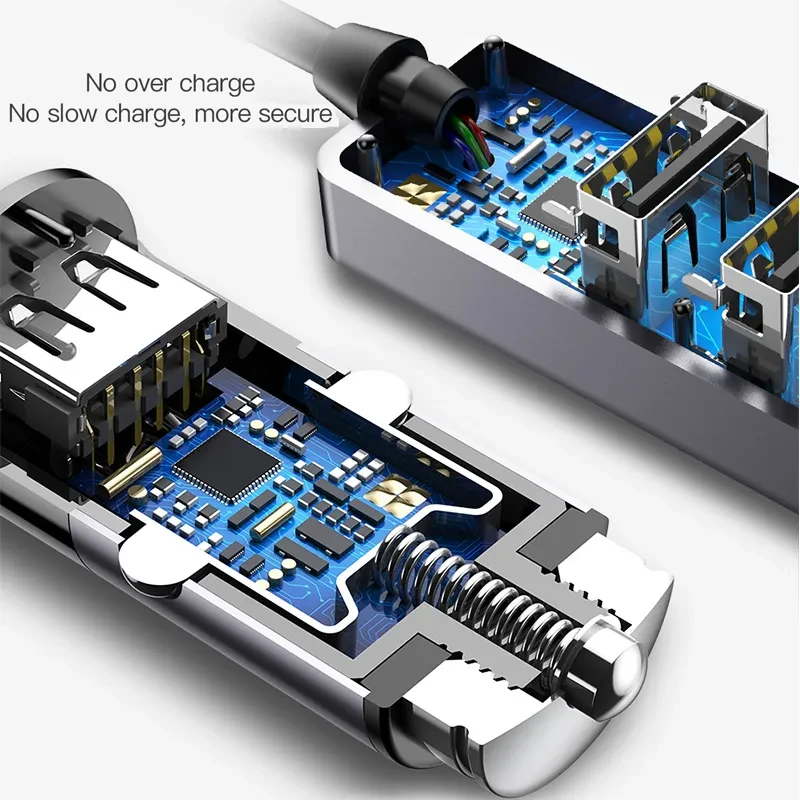 No over charge
No slow charge, more secure