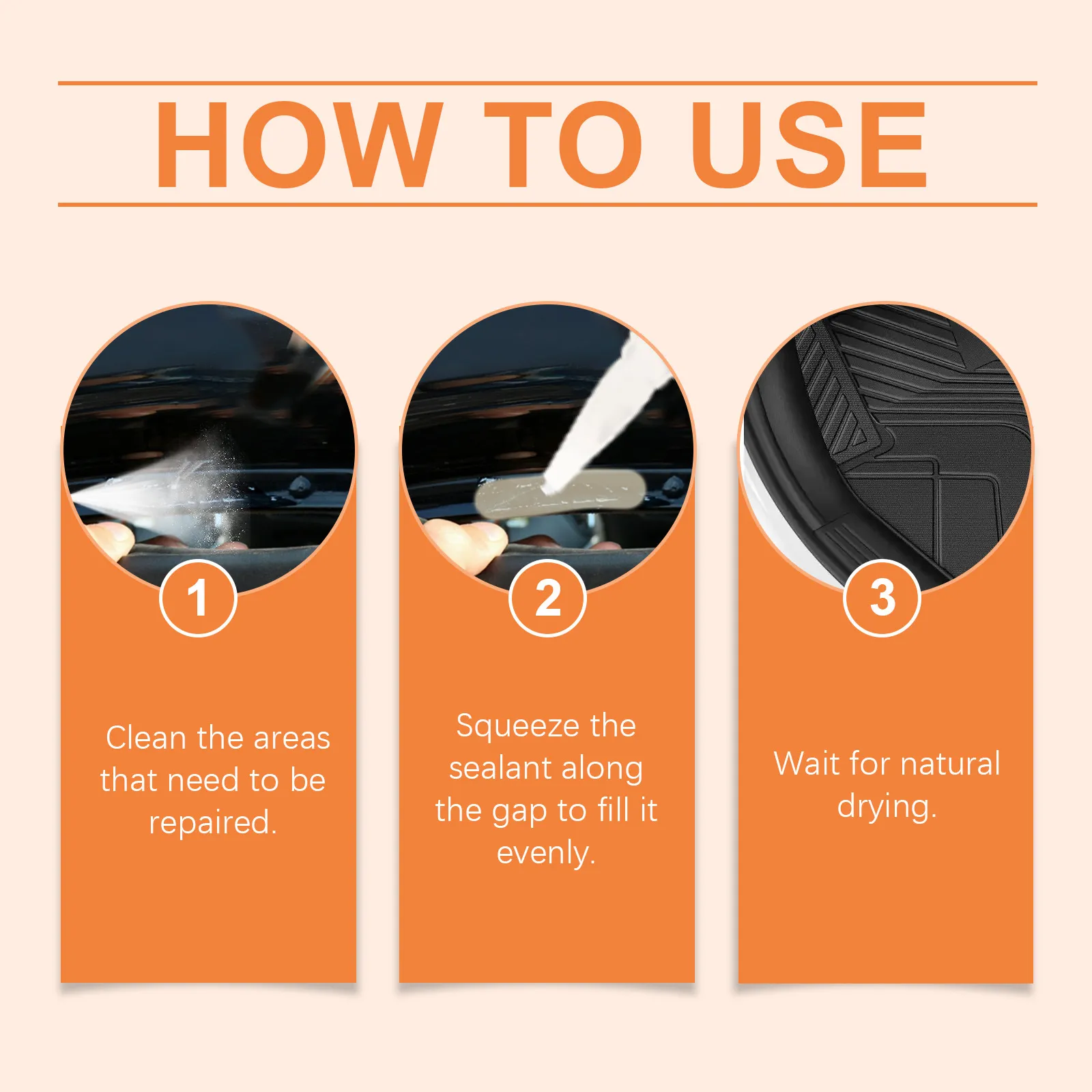 HOW TO USE

1

Clean the areas that need to be repaired.

2

Squeeze the sealant along the gap to fill it evenly.

3

Wait for natural drying.