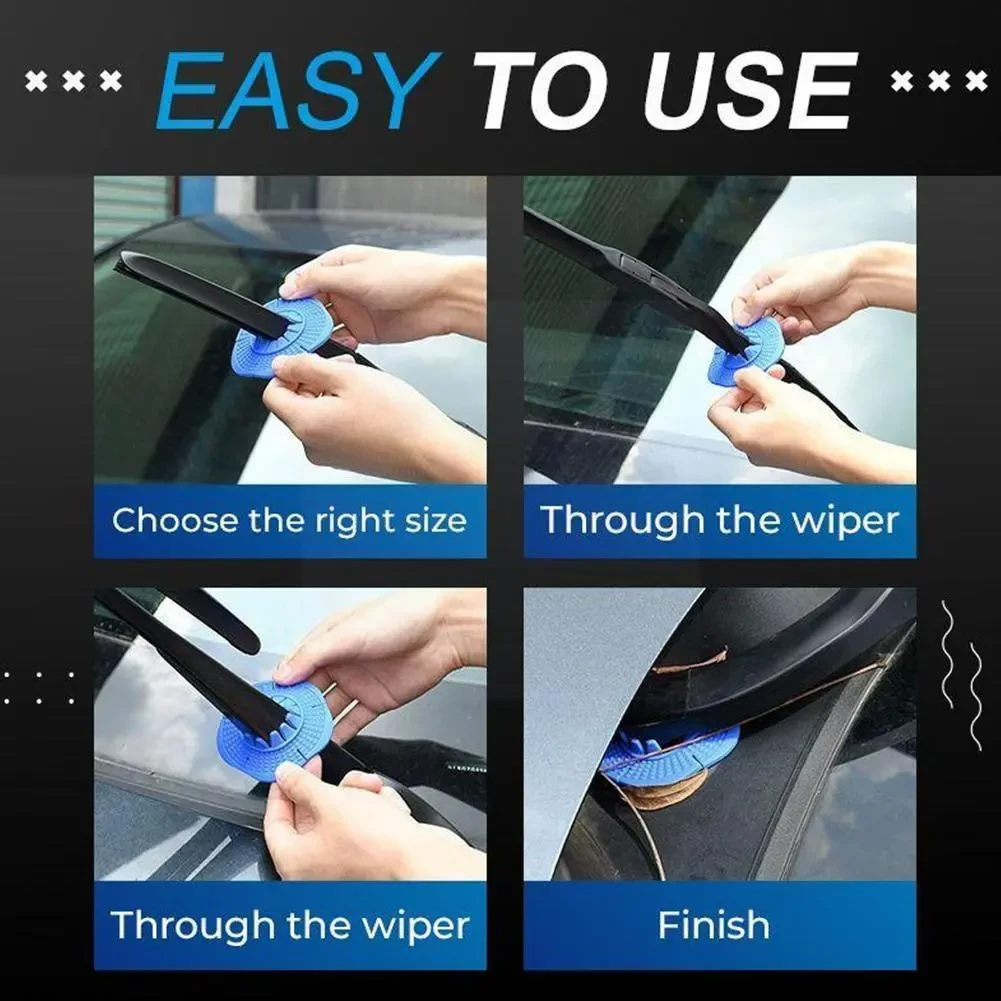 EASY TO USE

Choose the right size

Through the wiper

Through the wiper

Finish