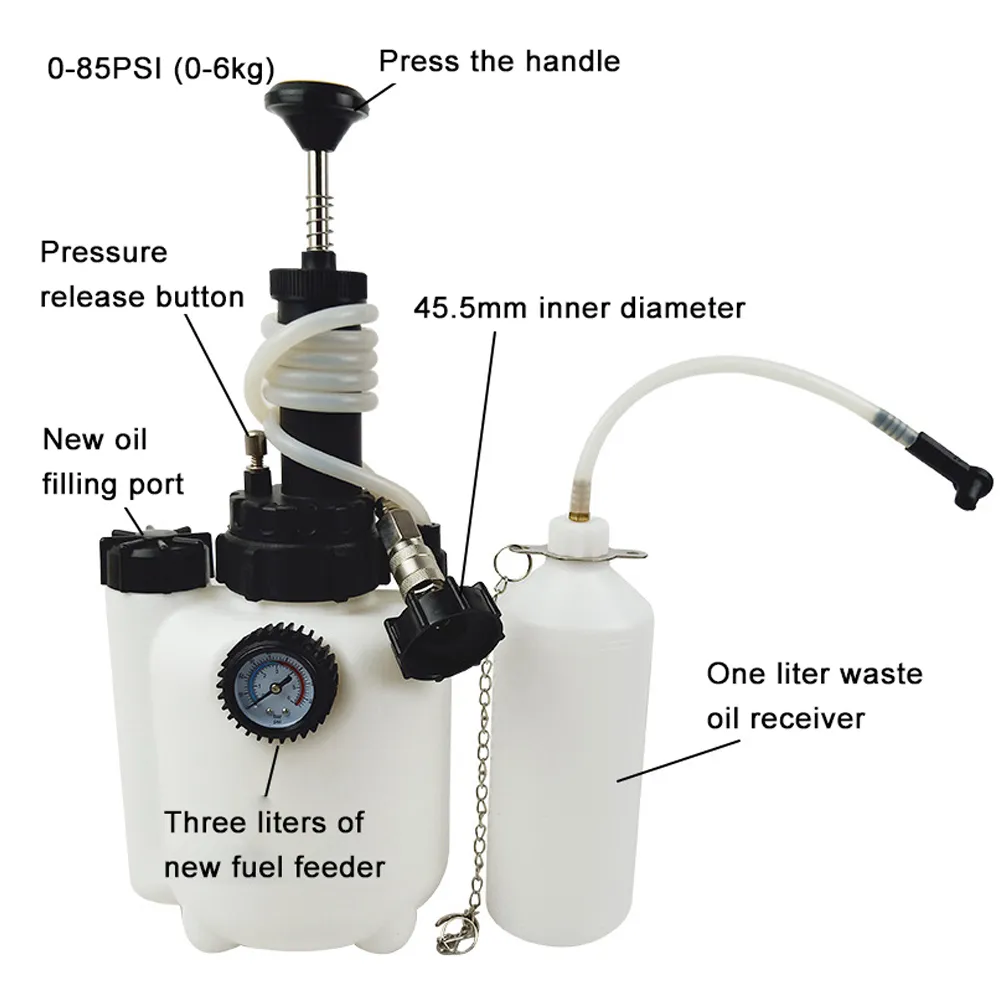 0-85PSI (0-6kg)

Press the handle

Pressure release button

45.5mm inner diameter

New oil filling port

One liter waste oil receiver

Three liters of new fuel feeder