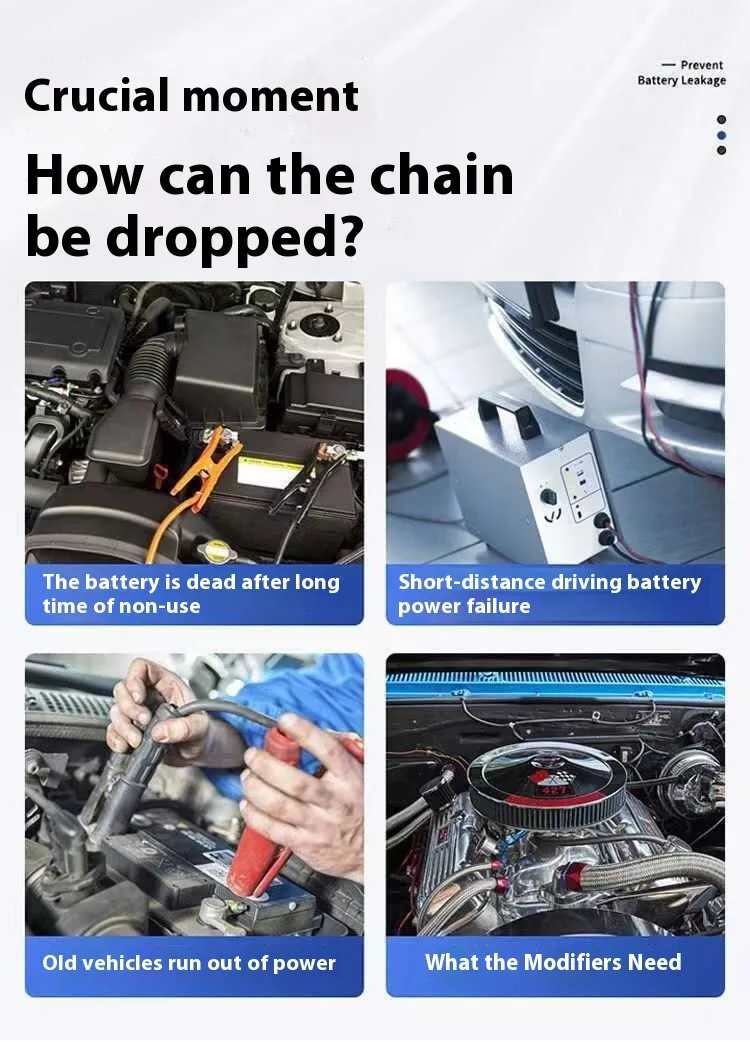 — Prevent
Battery Leakage

Crucial moment

How can the chain be dropped?

The battery is dead after long time of non-use

Short-distance driving battery power failure

Old vehicles run out of power

What the Modifiers Need