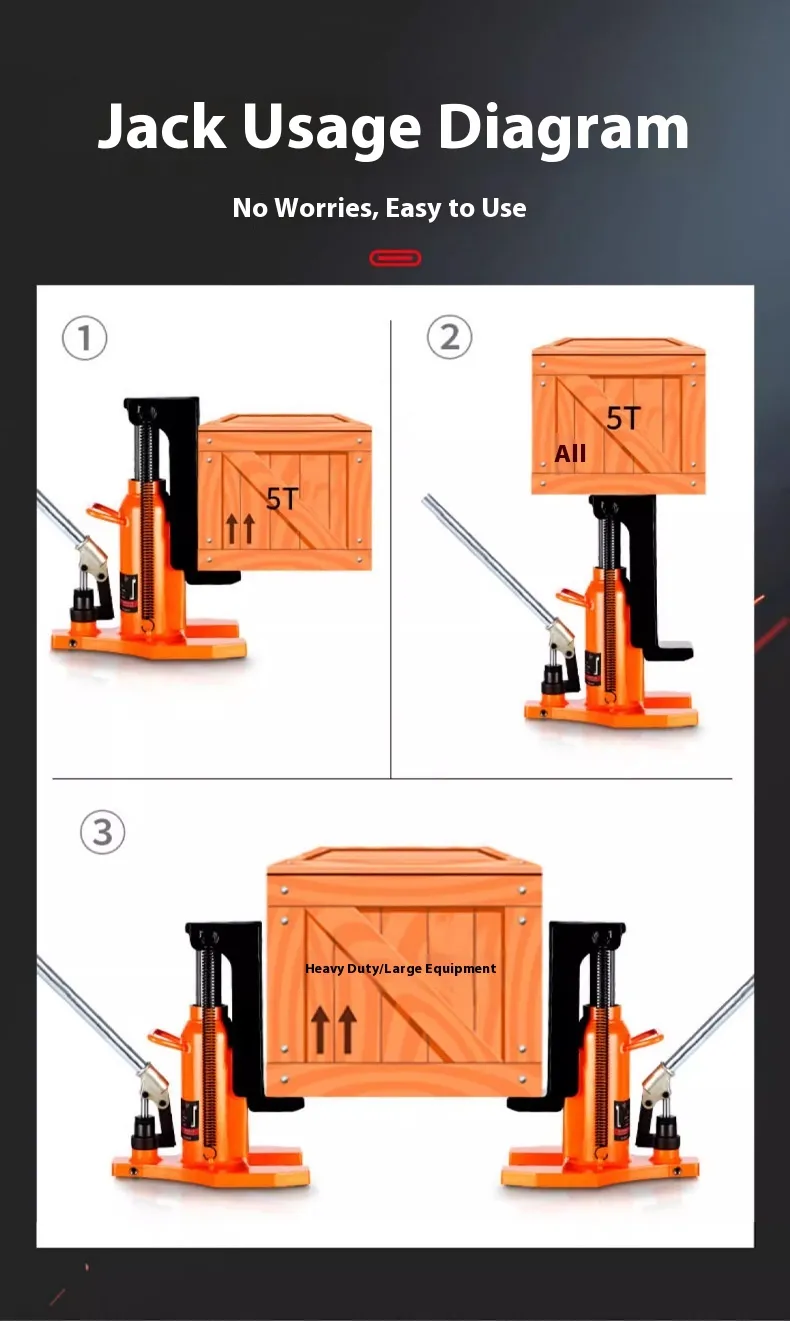 Jack Usage Diagram

No Worries, Easy to Use

①

5T

②

5T

All

③

Heavy Duty/Large Equipment