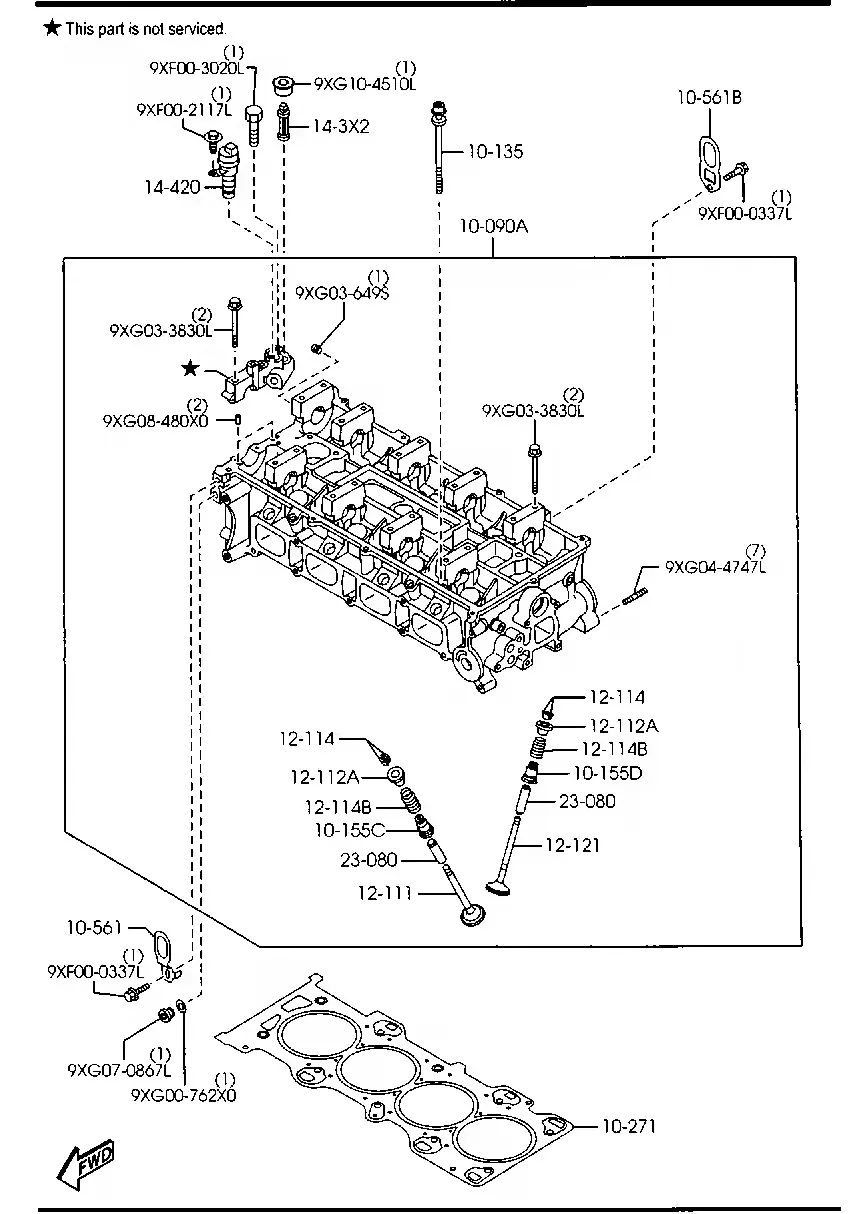 ★ This part is not serviced.

(1)
9XF00-3020L

(1)
9XG10-4510L

(1)
9XF00-2117L

14-3X2

14-420

10-135

10-561B

(1)
9XF00-0337L

10-090A

(1)
9XG03-649S

(2)
9XG03-3830L

★

(2)
9XG08-480X0

(2)
9XG03-3830L

(7)
9XG04-4747L

12-114
12-112A
12-114B
10-155D
23-080
12-121

12-114
12-112A
12-114B
10-155C
23-080
12-111

10-561
(1)
9XF00-0337L

(1)
9XG07-0867L
(1)
9XG00-762X0

10-271

FWD